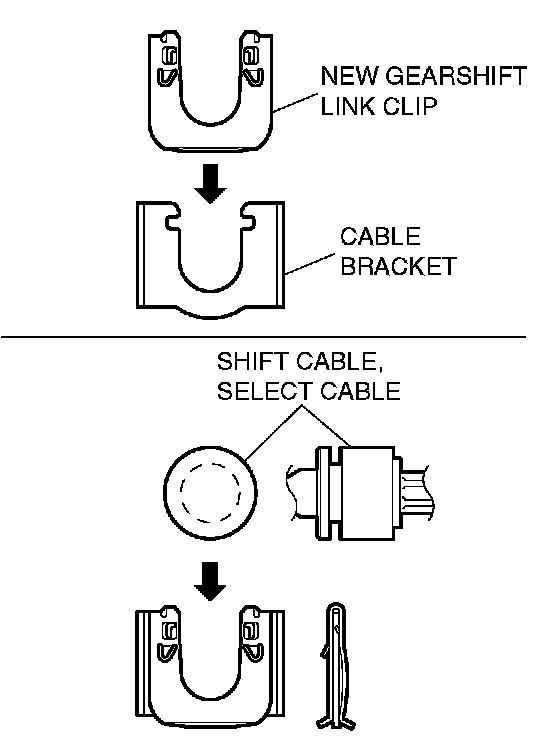 NEW GEARSHIFT LINK CLIP

CABLE BRACKET

SHIFT CABLE, SELECT CABLE