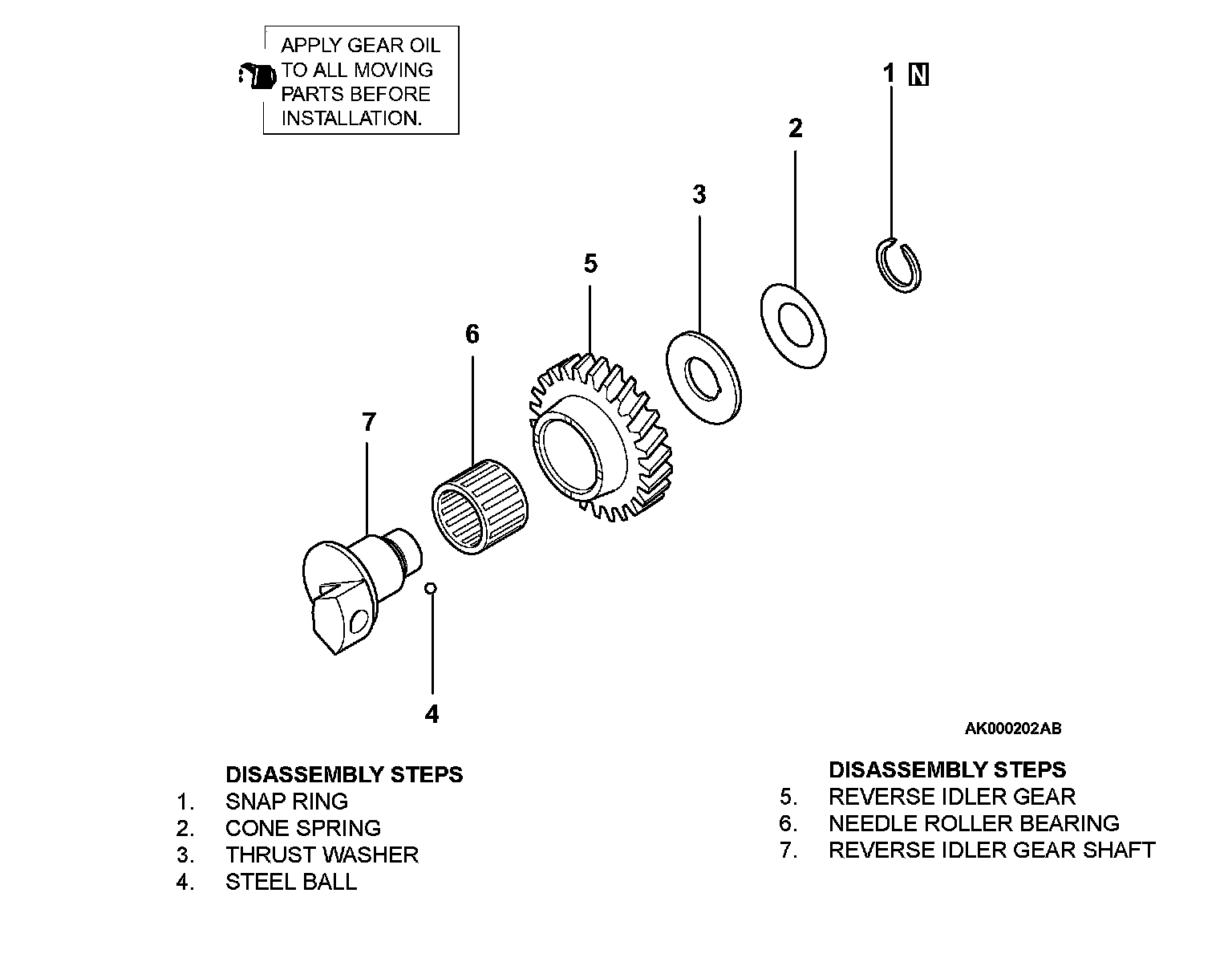 APPLY GEAR OIL TO ALL MOVING PARTS BEFORE INSTALLATION.

1 N

2

3

5

6

7

4

AK000202AB

DISASSEMBLY STEPS
1. SNAP RING
2. CONE SPRING
3. THRUST WASHER
4. STEEL BALL

DISASSEMBLY STEPS
5. REVERSE IDLER GEAR
6. NEEDLE ROLLER BEARING
7. REVERSE IDLER GEAR SHAFT