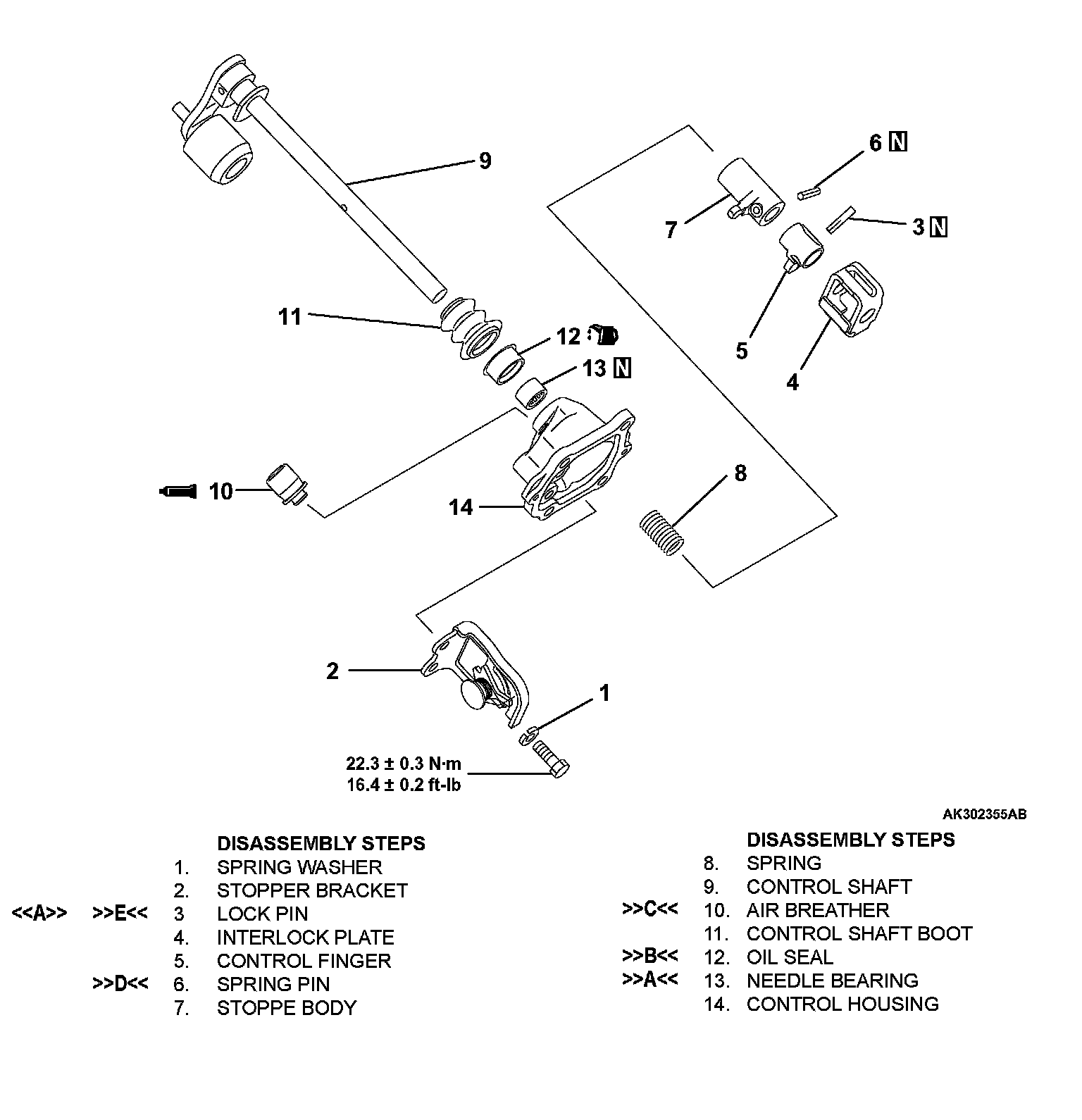 9

6 N

7

3 N

11

12

13 N

5

4

10

14

8

2

1

22.3 ± 0.3 N·m
16.4 ± 0.2 ft-lb

AK302355AB

DISASSEMBLY STEPS

1. SPRING WASHER
2. STOPPER BRACKET
<<A>> >>E<< 3 LOCK PIN
4. INTERLOCK PLATE
5. CONTROL FINGER
>>D<< 6. SPRING PIN
7. STOPPE BODY

DISASSEMBLY STEPS

8. SPRING
9. CONTROL SHAFT
>>C<< 10. AIR BREATHER
11. CONTROL SHAFT BOOT
>>B<< 12. OIL SEAL
>>A<< 13. NEEDLE BEARING
14. CONTROL HOUSING