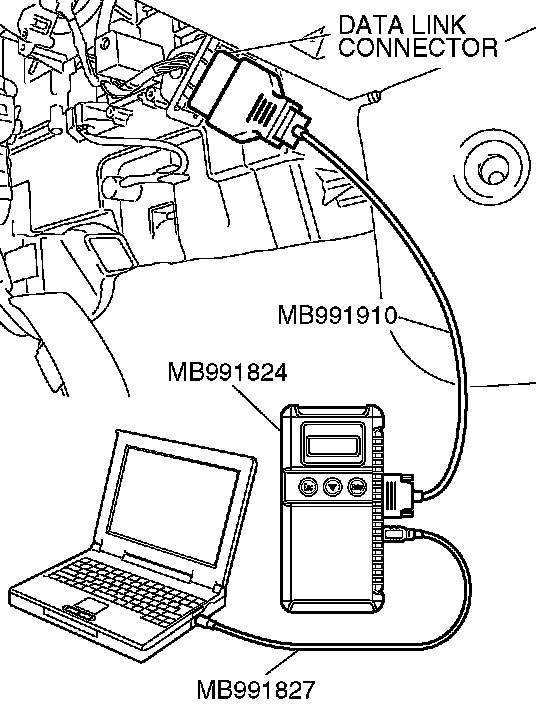 DATA LINK CONNECTOR

MB991910

MB991824

MB991827