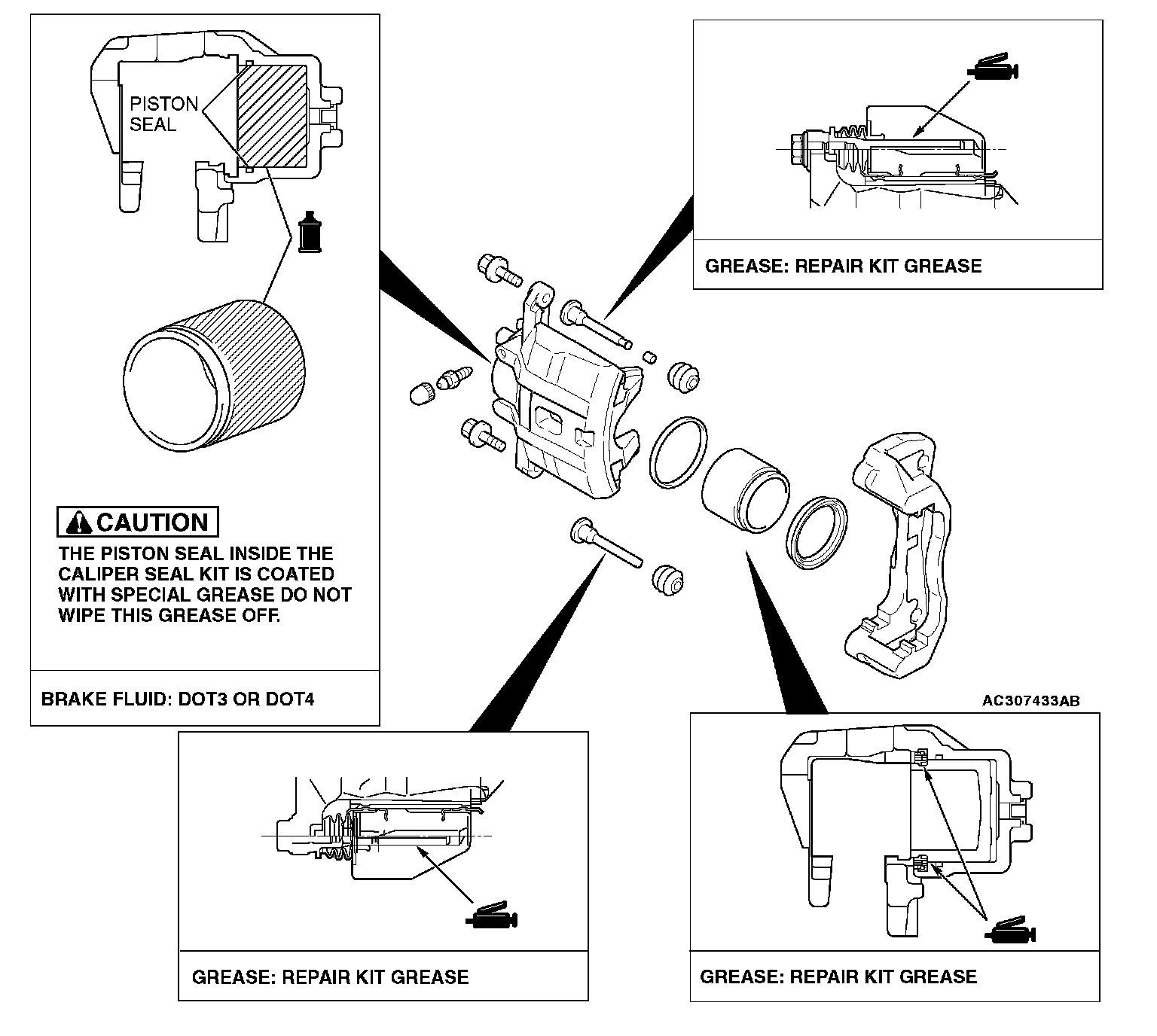 PISTON SEAL

CAUTION
THE PISTON SEAL INSIDE THE CALIPER SEAL KIT IS COATED WITH SPECIAL GREASE DO NOT WIPE THIS GREASE OFF.

BRAKE FLUID: DOT3 OR DOT4

GREASE: REPAIR KIT GREASE

AC307433AB

GREASE: REPAIR KIT GREASE

GREASE: REPAIR KIT GREASE