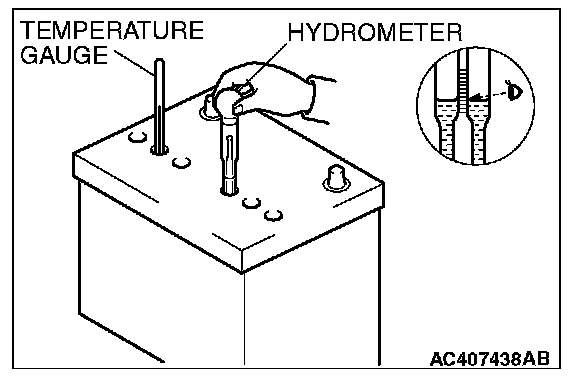 TEMPERATURE GAUGE

HYDROMETER

AC407438AB