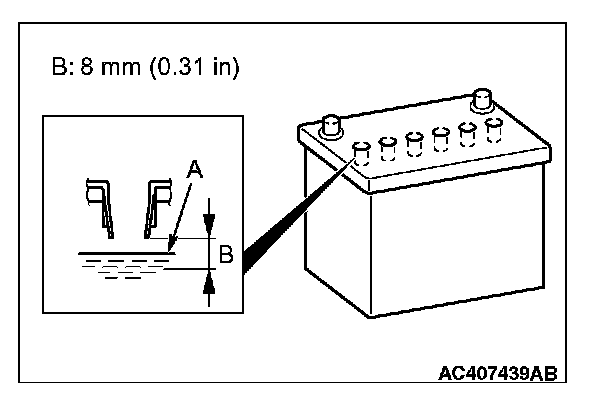 B: 8 mm (0.31 in)

A

B

AC407439AB