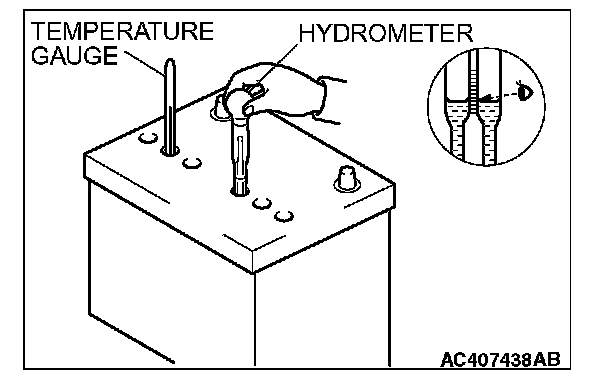 TEMPERATURE GAUGE

HYDROMETER

AC407438AB