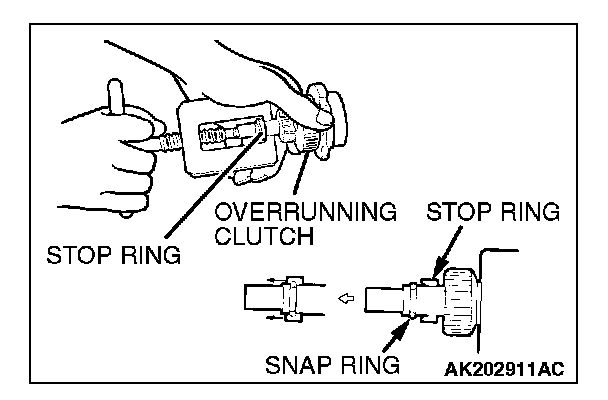 OVERRUNNING CLUTCH

STOP RING

STOP RING

SNAP RING

AK202911AC