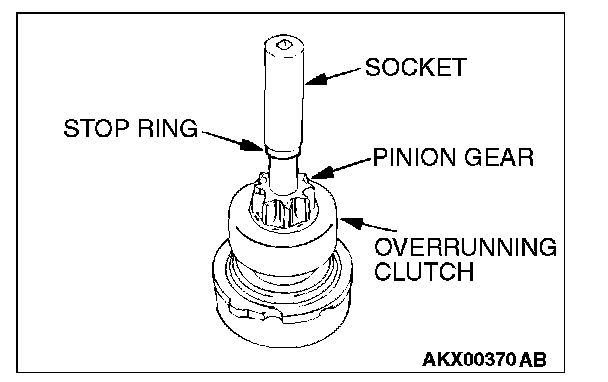 SOCKET

STOP RING

PINION GEAR

OVERRUNNING CLUTCH

AKX00370 AB