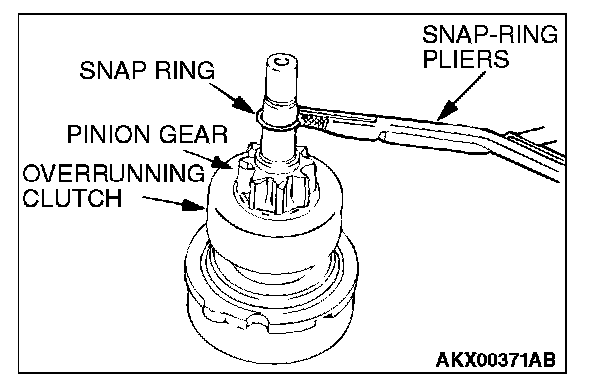 SNAP-RING PLIERS

SNAP RING

PINION GEAR

OVERRUNNING CLUTCH

AKX00371AB