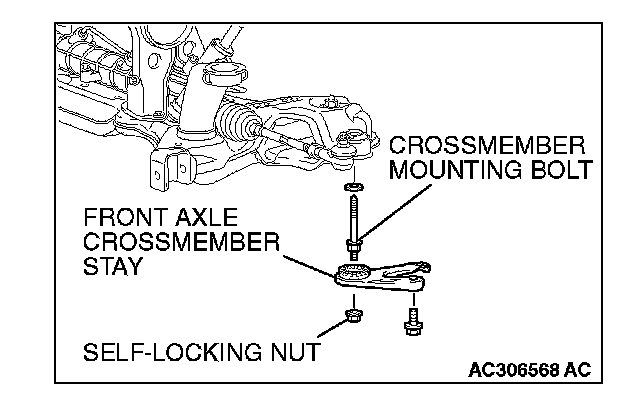 CROSSMEMBER
MOUNTING BOLT

FRONT AXLE
CROSSMEMBER
STAY

SELF-LOCKING NUT

AC306568 AC