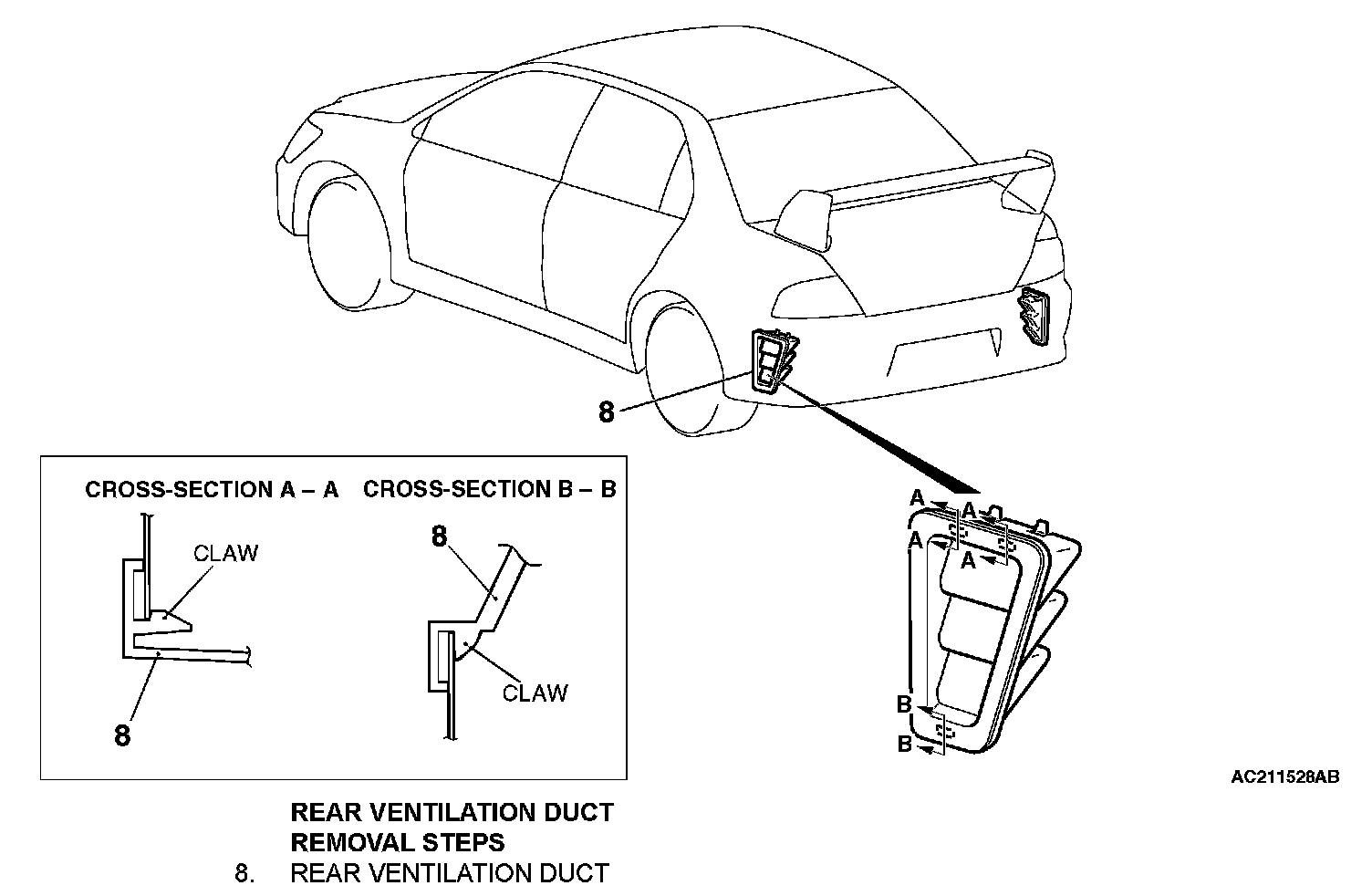 8

CROSS-SECTION A – A

CLAW

8

CROSS-SECTION B – B

8

CLAW

A
A
A
A
B
B

AC211528AB

REAR VENTILATION DUCT
REMOVAL STEPS
8. REAR VENTILATION DUCT