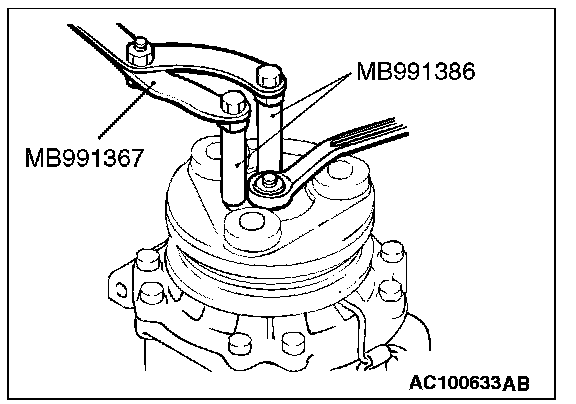 MB991386

MB991367

AC100633AB