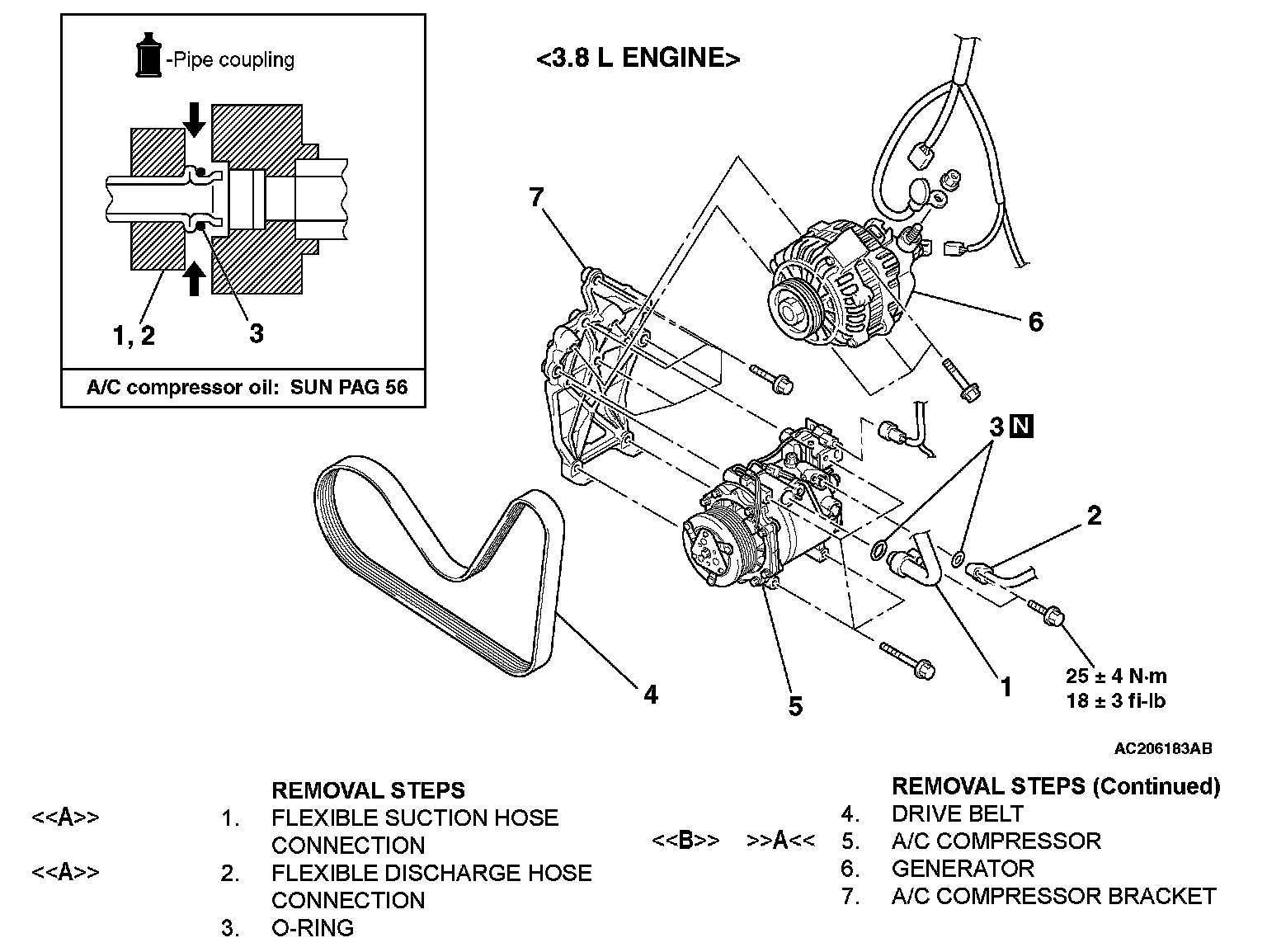 -Pipe coupling

1, 2

3

A/C compressor oil: SUN PAG 56

<3.8 L ENGINE>

7

6

3 N

2

4

5

1

25 ± 4 N·m
18 ± 3 fi-lb

AC206183AB

REMOVAL STEPS

<<A>> 1. FLEXIBLE SUCTION HOSE CONNECTION

<<A>> 2. FLEXIBLE DISCHARGE HOSE CONNECTION

3. O-RING

REMOVAL STEPS (Continued)

4. DRIVE BELT

<<B>> >>A<< 5. A/C COMPRESSOR

6. GENERATOR

7. A/C COMPRESSOR BRACKET