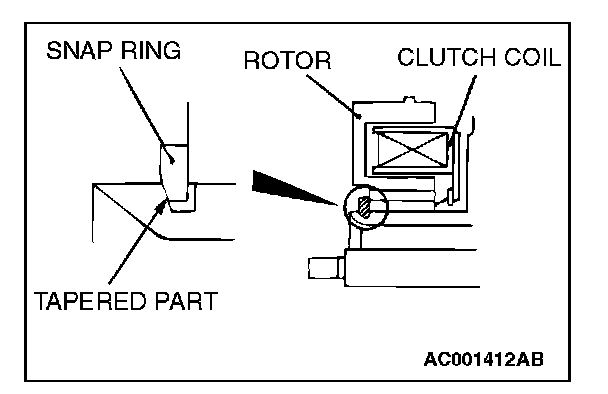 SNAP RING
ROTOR
CLUTCH COIL
TAPERED PART
AC001412AB