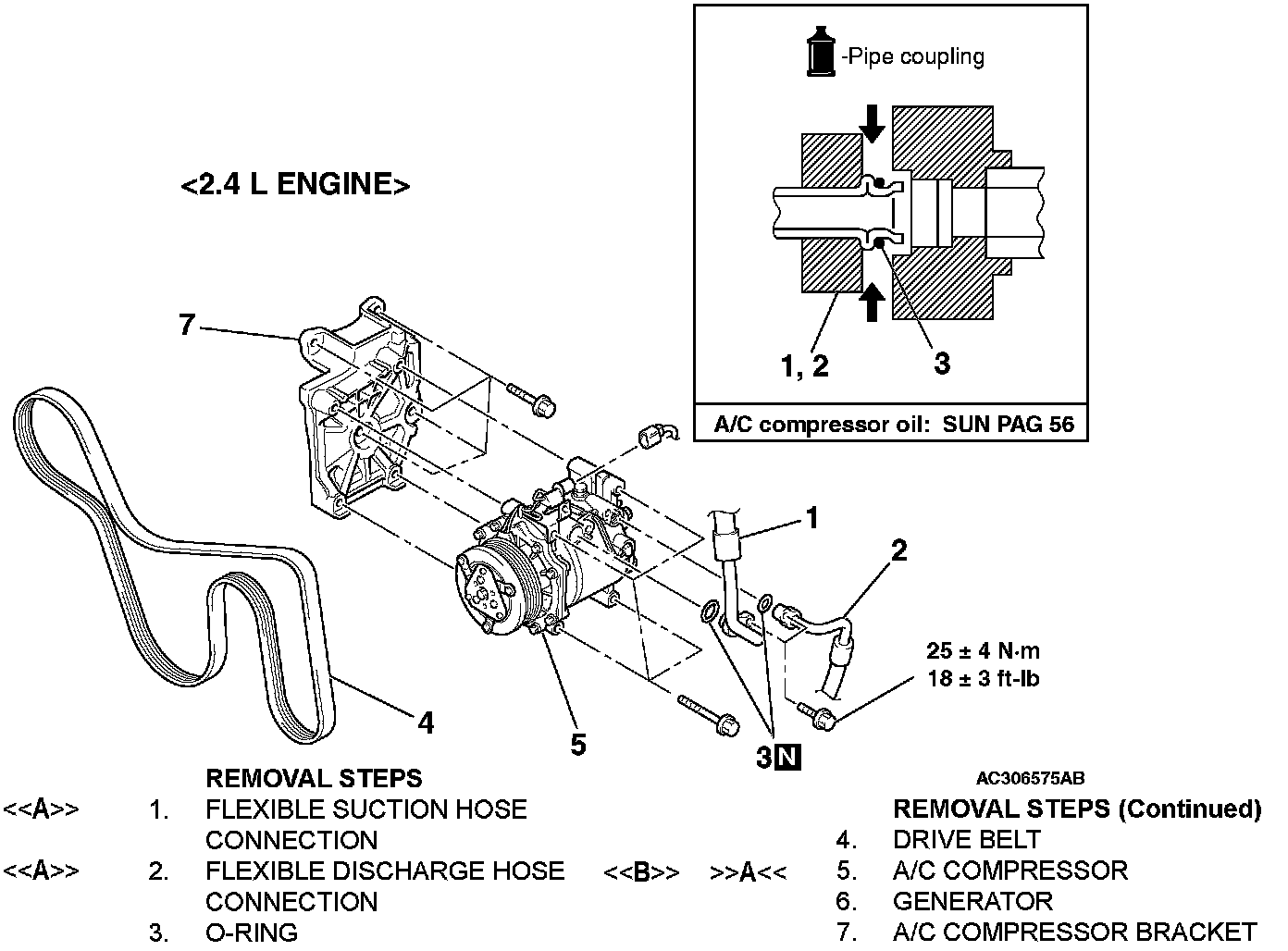 -Pipe coupling

1, 2

3

A/C compressor oil: SUN PAG 56

<2.4 L ENGINE>

7

1

2

25 ± 4 N·m
18 ± 3 ft-lb

4

5

3 N

AC306575AB

REMOVAL STEPS
<<A>> 1. FLEXIBLE SUCTION HOSE CONNECTION
<<A>> 2. FLEXIBLE DISCHARGE HOSE CONNECTION
3. O-RING

REMOVAL STEPS (Continued)
4. DRIVE BELT
<<B>> >>A<< 5. A/C COMPRESSOR
6. GENERATOR
7. A/C COMPRESSOR BRACKET