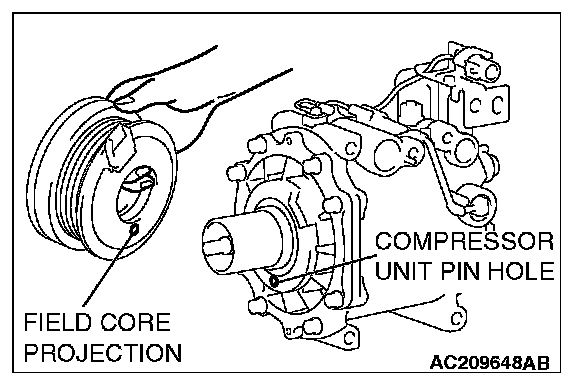 COMPRESSOR UNIT PIN HOLE

FIELD CORE PROJECTION

AC209648AB