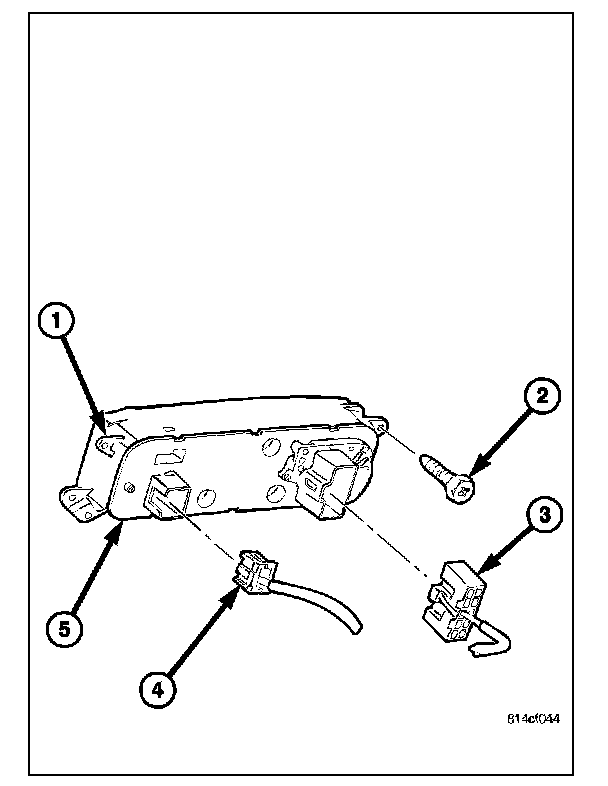 1
2
3
5
4
814cf044