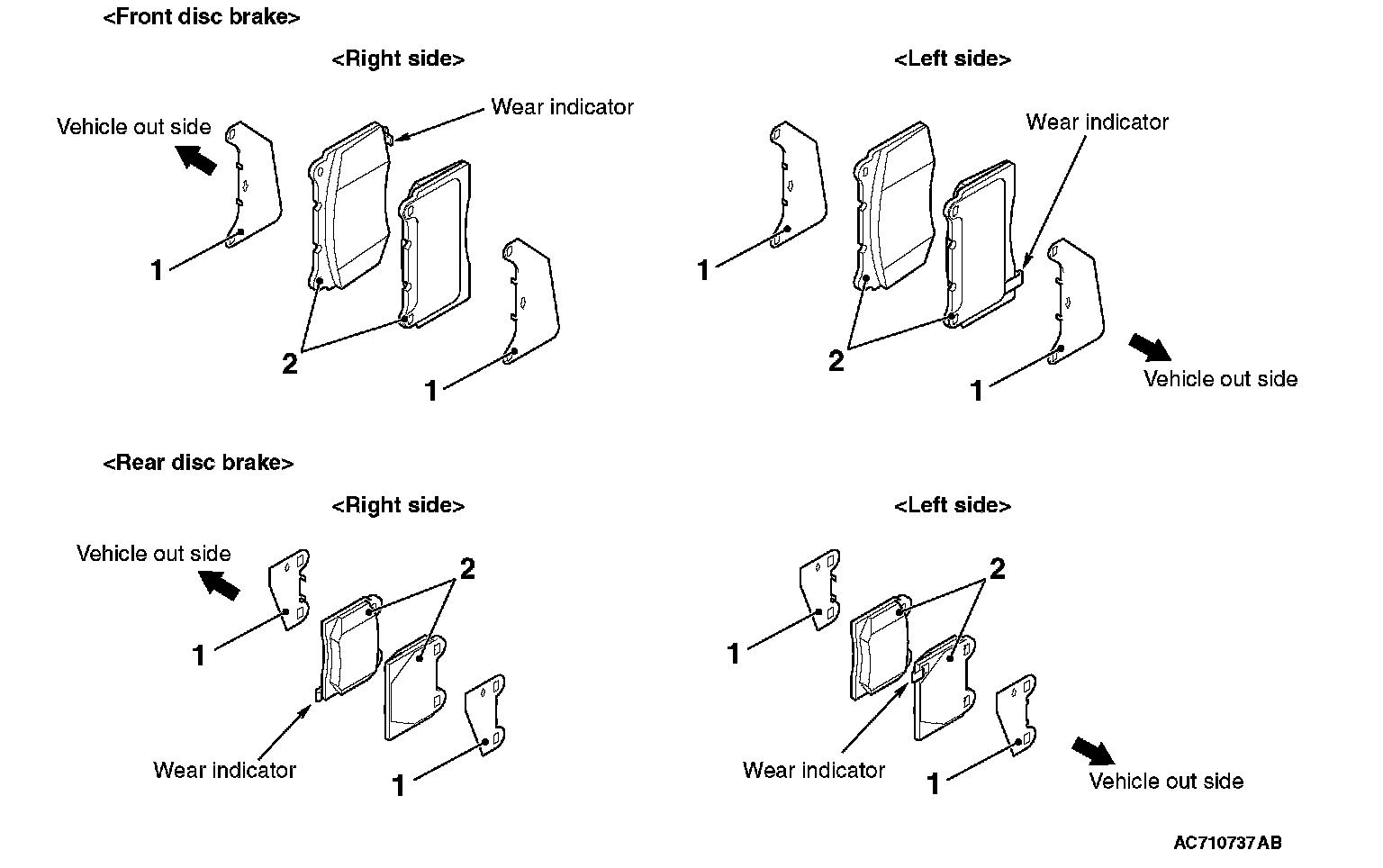 <Front disc brake>

<Right side>

Vehicle out side

Wear indicator

1

2

1

<Left side>

Wear indicator

1

2

1

Vehicle out side

<Rear disc brake>

<Right side>

Vehicle out side

2

1

Wear indicator

1

<Left side>

2

1

Wear indicator

1

Vehicle out side

AC710737AB