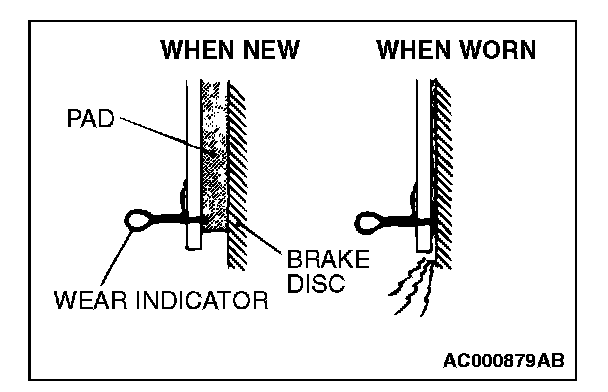 WHEN NEW

WHEN WORN

PAD

BRAKE DISC

WEAR INDICATOR

AC000879AB