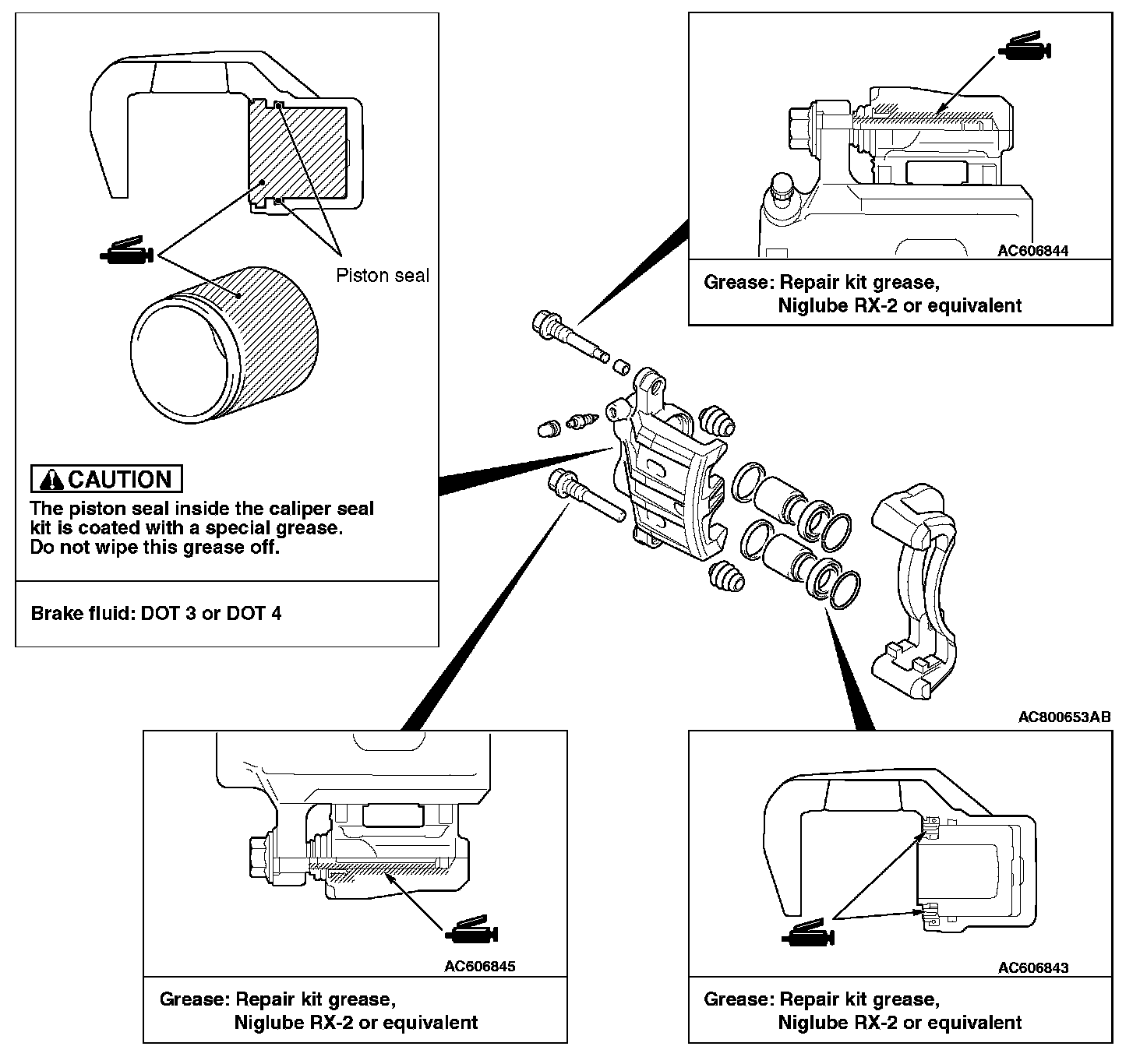 Piston seal

CAUTION
The piston seal inside the caliper seal kit is coated with a special grease. Do not wipe this grease off.

Brake fluid: DOT 3 or DOT 4

AC606844

Grease: Repair kit grease, Niglube RX-2 or equivalent

AC800653AB

AC606845

Grease: Repair kit grease, Niglube RX-2 or equivalent

AC606843

Grease: Repair kit grease, Niglube RX-2 or equivalent