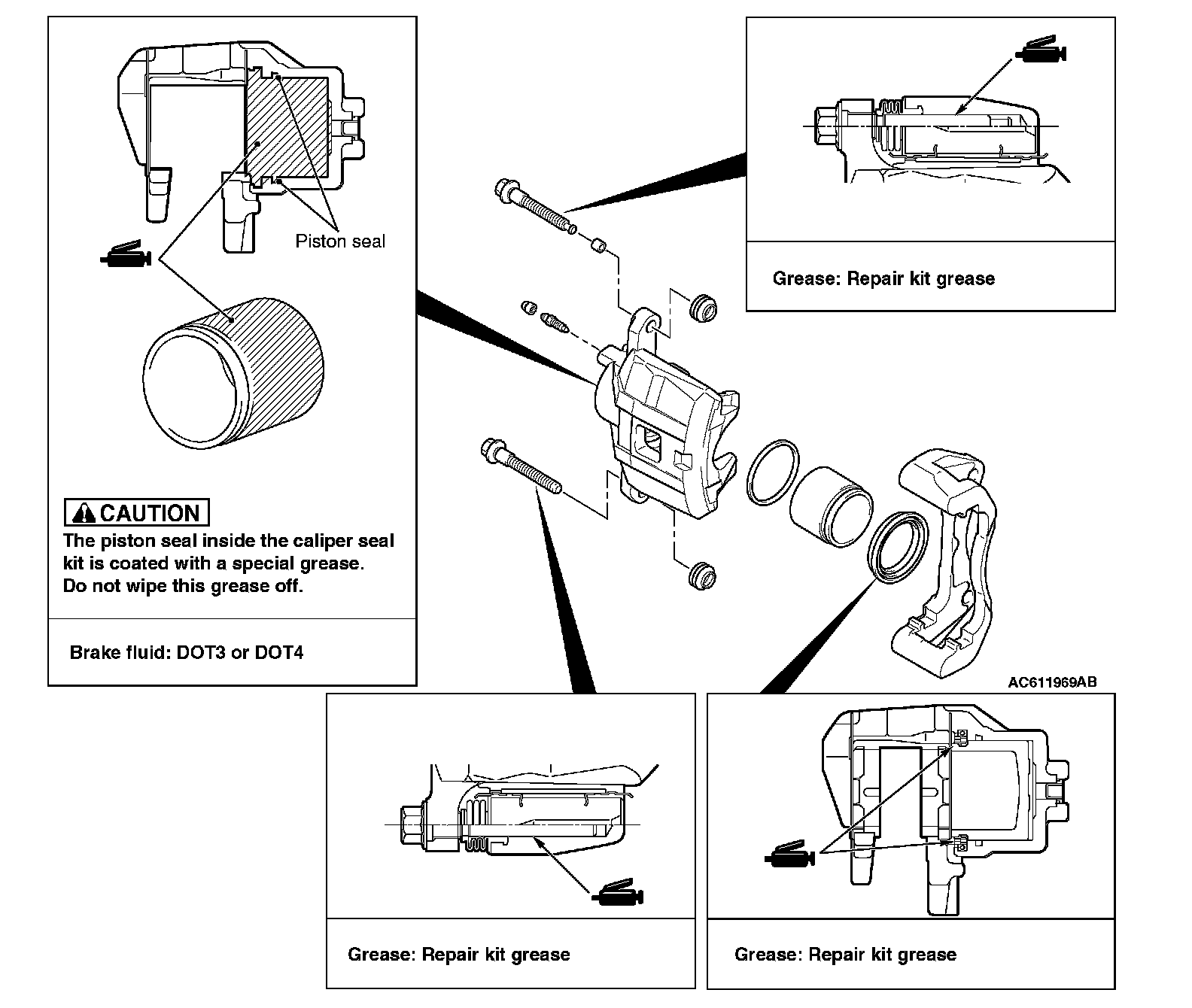 Piston seal

CAUTION
The piston seal inside the caliper seal kit is coated with a special grease. Do not wipe this grease off.

Brake fluid: DOT3 or DOT4

Grease: Repair kit grease

AC611969AB

Grease: Repair kit grease

Grease: Repair kit grease