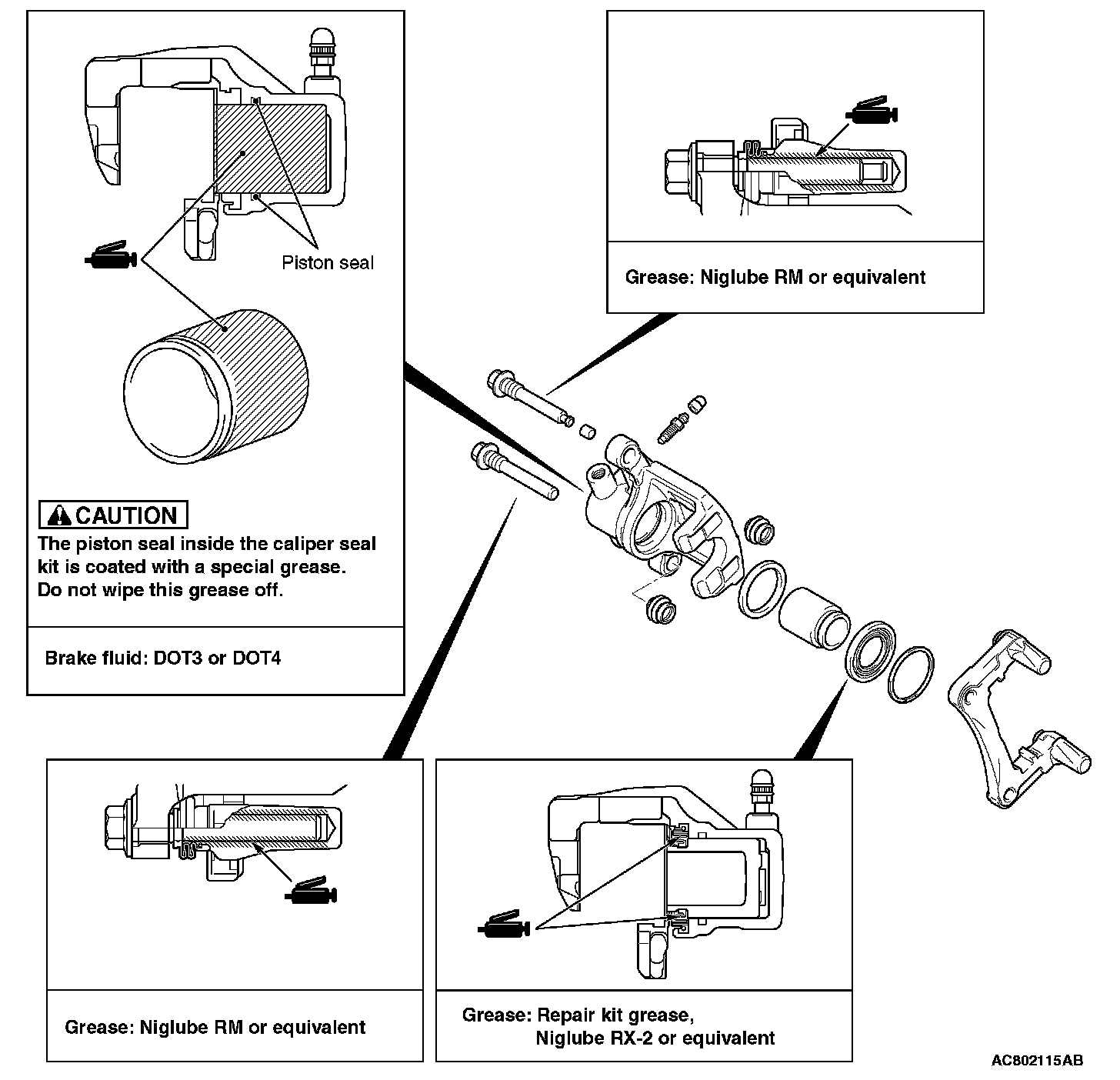 Piston seal

CAUTION
The piston seal inside the caliper seal kit is coated with a special grease. Do not wipe this grease off.

Brake fluid: DOT3 or DOT4

Grease: Niglube RM or equivalent

Grease: Niglube RM or equivalent

Grease: Repair kit grease, Niglube RX-2 or equivalent

AC802115AB