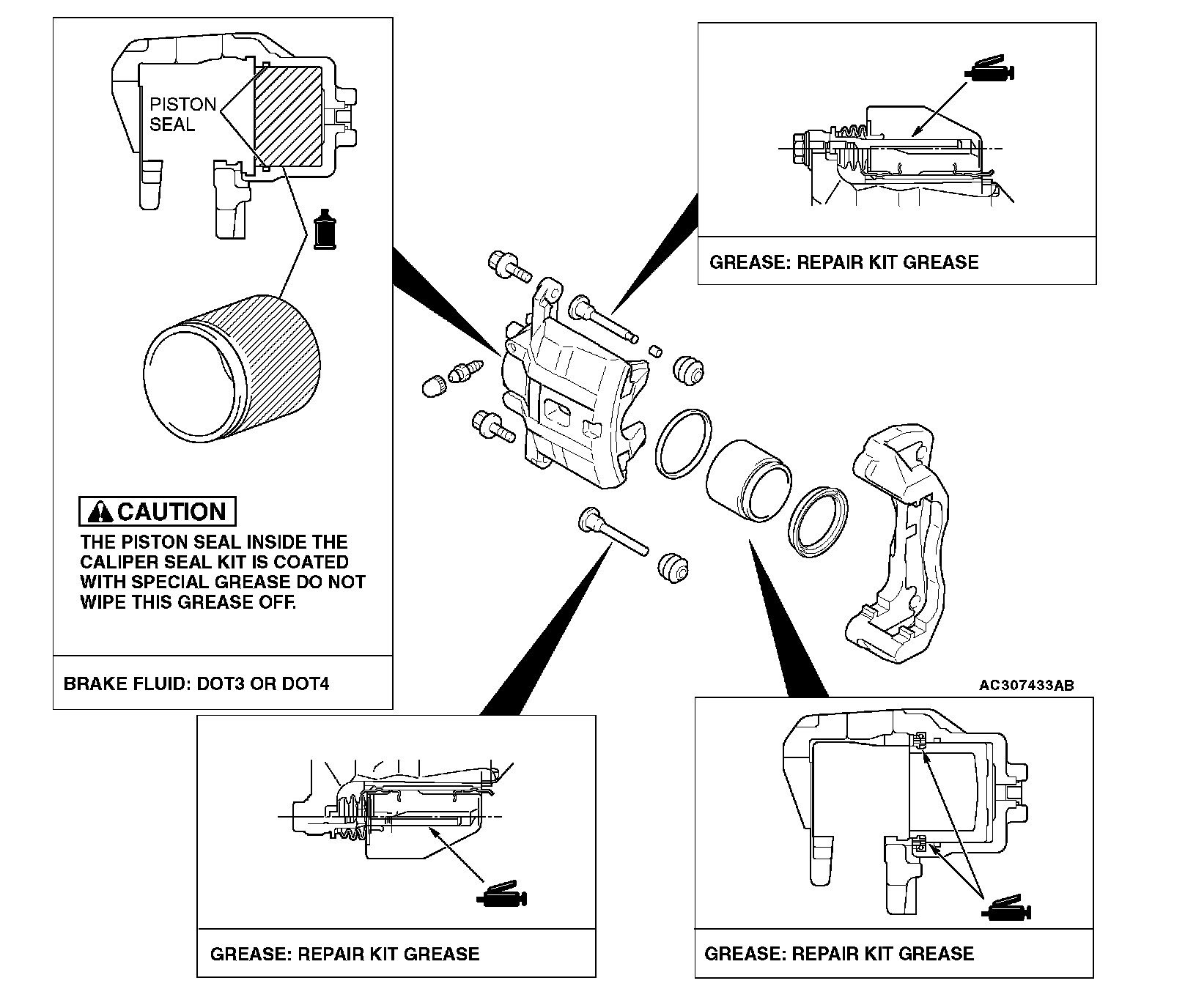 PISTON SEAL

CAUTION
THE PISTON SEAL INSIDE THE CALIPER SEAL KIT IS COATED WITH SPECIAL GREASE DO NOT WIPE THIS GREASE OFF.

BRAKE FLUID: DOT3 OR DOT4

GREASE: REPAIR KIT GREASE

AC307433AB

GREASE: REPAIR KIT GREASE

GREASE: REPAIR KIT GREASE