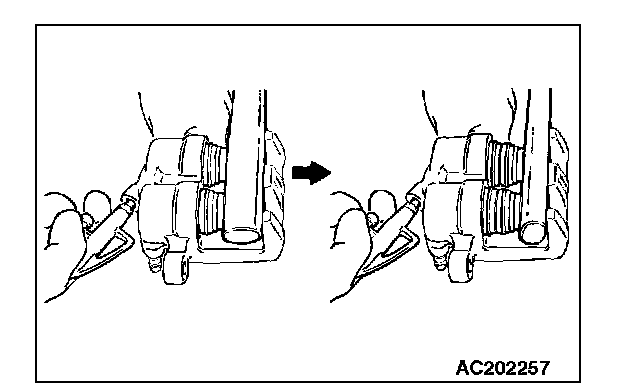 AC202257