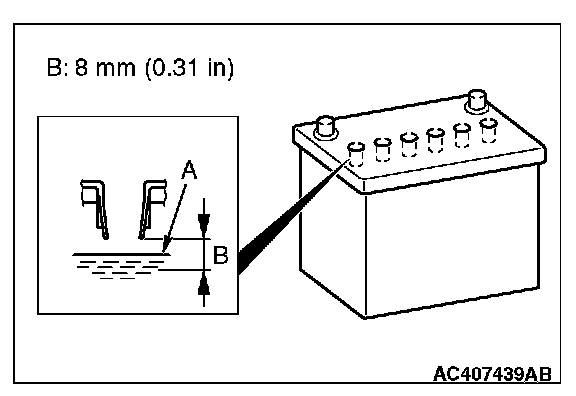 B: 8 mm (0.31 in)

A

B

AC407439AB