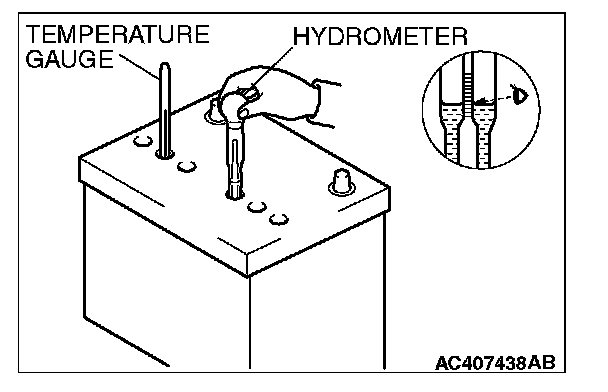 TEMPERATURE GAUGE

HYDROMETER

AC407438AB