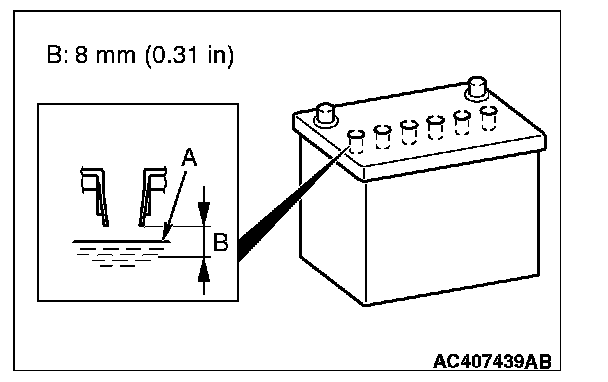 B: 8 mm (0.31 in)

A

B

AC407439AB