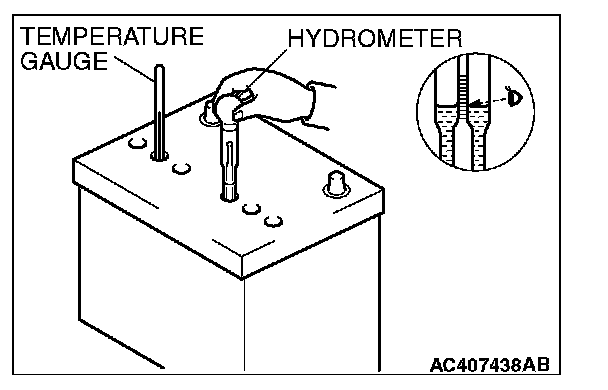 TEMPERATURE GAUGE

HYDROMETER

AC407438AB