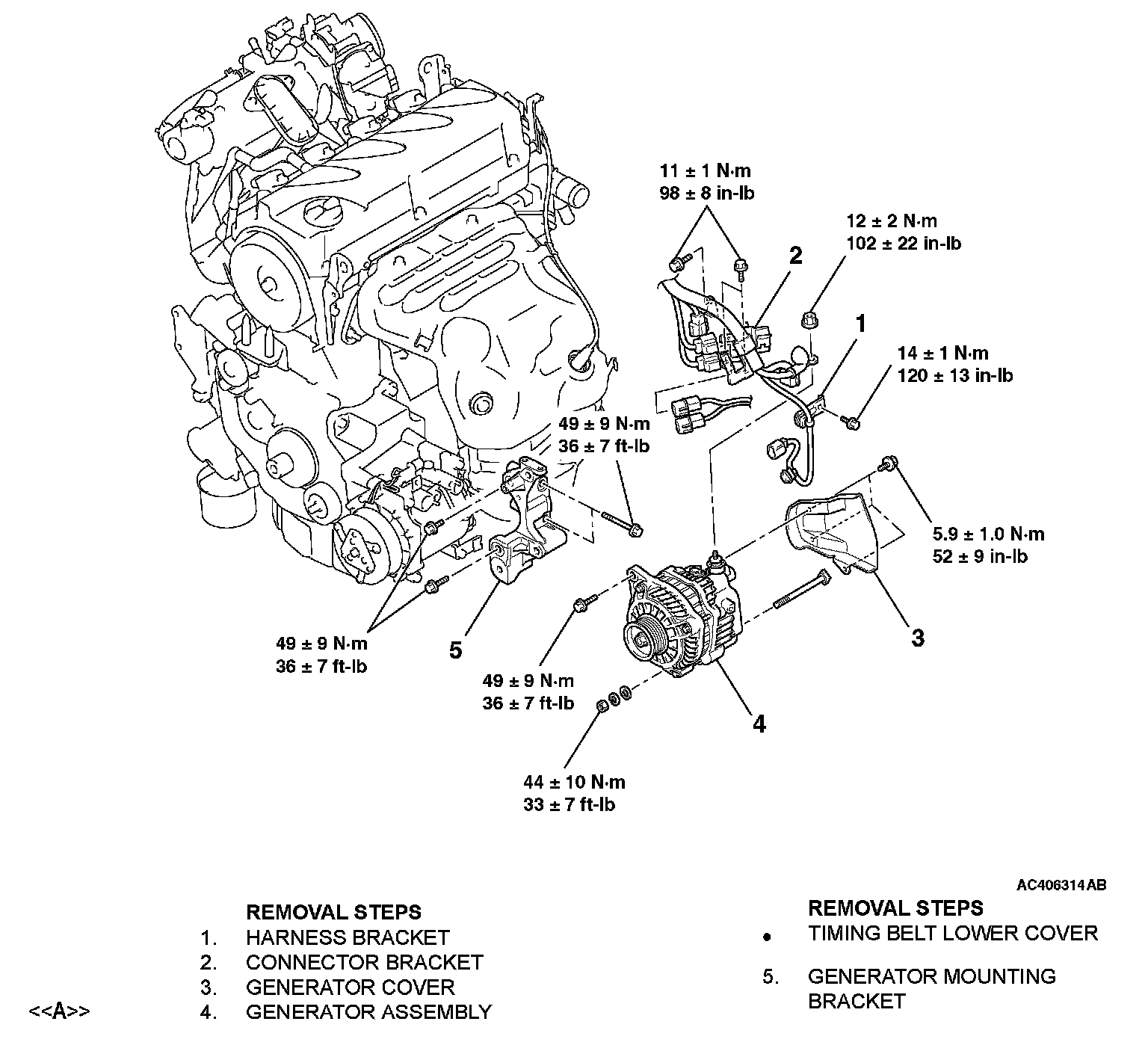 11 ± 1 N·m
98 ± 8 in-lb

12 ± 2 N·m
102 ± 22 in-lb

2

1

14 ± 1 N·m
120 ± 13 in-lb

49 ± 9 N·m
36 ± 7 ft-lb

5.9 ± 1.0 N·m
52 ± 9 in-lb

3

49 ± 9 N·m
36 ± 7 ft-lb

5

49 ± 9 N·m
36 ± 7 ft-lb

4

44 ± 10 N·m
33 ± 7 ft-lb

AC406314AB

REMOVAL STEPS
1. HARNESS BRACKET
2. CONNECTOR BRACKET
3. GENERATOR COVER
<<A>> 4. GENERATOR ASSEMBLY

REMOVAL STEPS
• TIMING BELT LOWER COVER

5. GENERATOR MOUNTING BRACKET