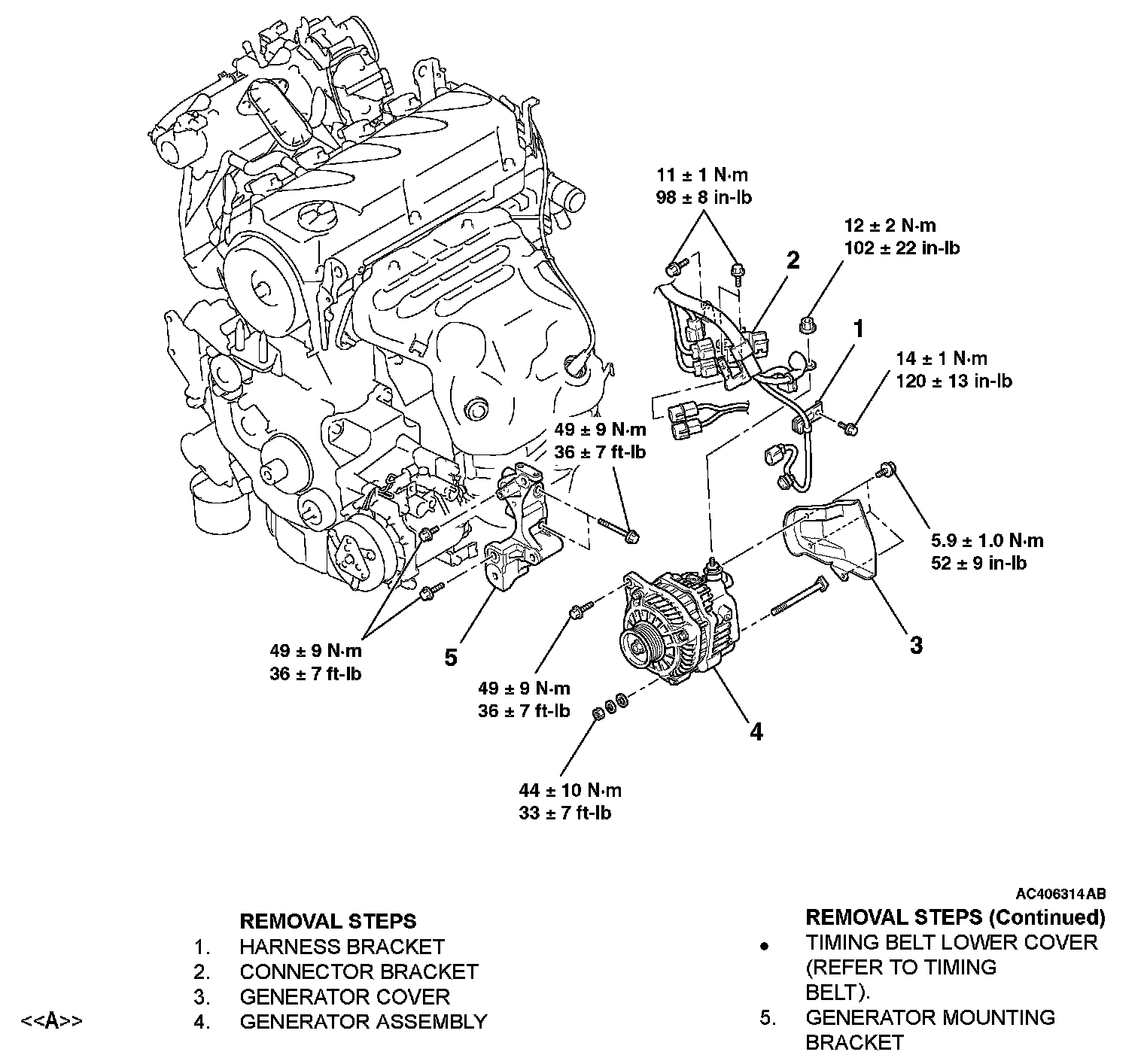 11 ± 1 N·m
98 ± 8 in-lb

12 ± 2 N·m
102 ± 22 in-lb

2

1

14 ± 1 N·m
120 ± 13 in-lb

49 ± 9 N·m
36 ± 7 ft-lb

5.9 ± 1.0 N·m
52 ± 9 in-lb

3

49 ± 9 N·m
36 ± 7 ft-lb

5

49 ± 9 N·m
36 ± 7 ft-lb

4

44 ± 10 N·m
33 ± 7 ft-lb

AC406314AB

REMOVAL STEPS
1. HARNESS BRACKET
2. CONNECTOR BRACKET
3. GENERATOR COVER
<<A>> 4. GENERATOR ASSEMBLY

REMOVAL STEPS (Continued)
• TIMING BELT LOWER COVER (REFER TO TIMING BELT).
5. GENERATOR MOUNTING BRACKET