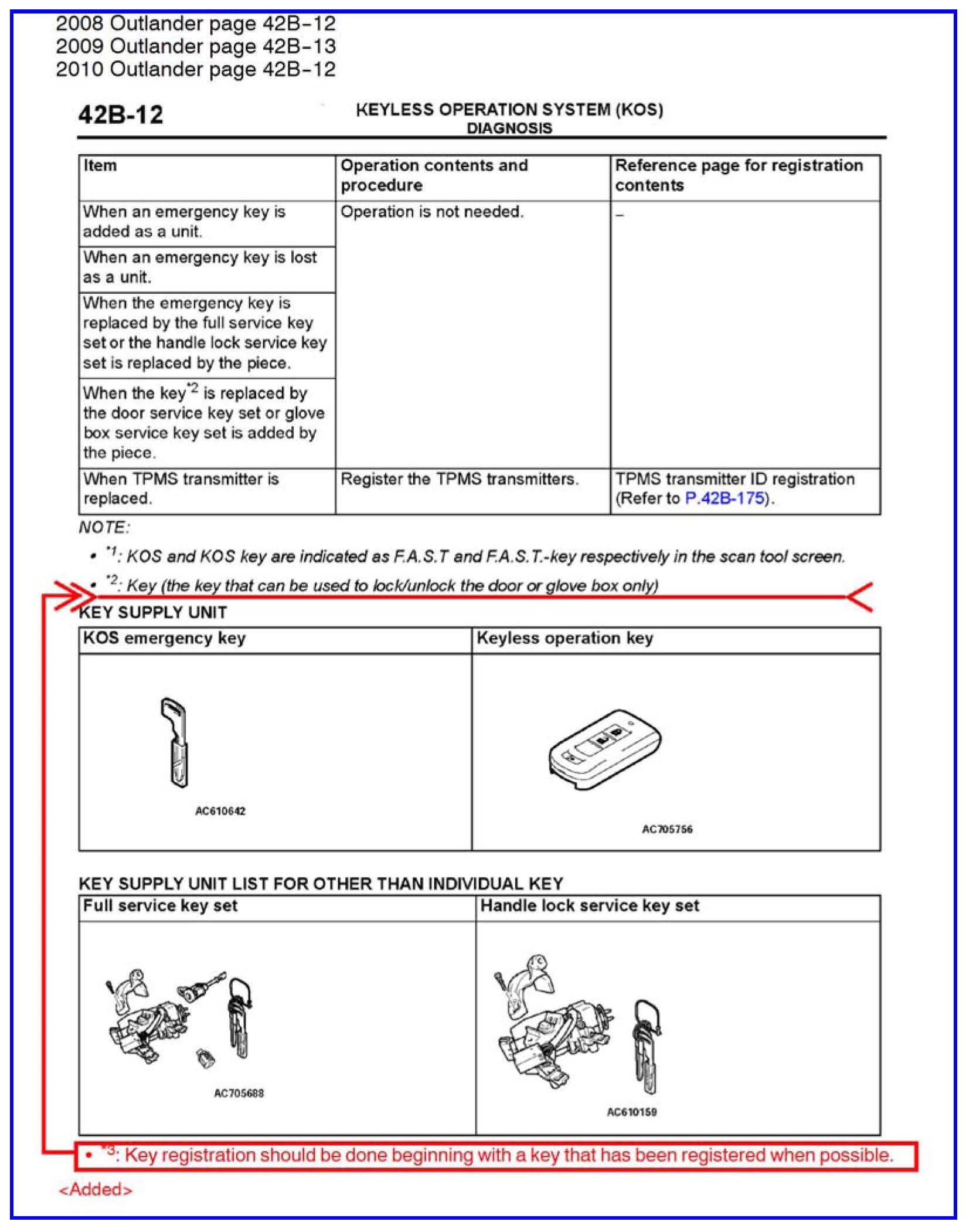 2008 Outlander page 42B-12
2009 Outlander page 42B-13
2010 Outlander page 42B-12

42B-12

KEYLESS OPERATION SYSTEM (KOS)
DIAGNOSIS

| Item | Operation contents and procedure | Reference page for registration contents |
|---|---|---|
| When an emergency key is added as a unit. | Operation is not needed. | – |
| When an emergency key is lost as a unit. | | |
| When the emergency key is replaced by the full service key set or the handle lock service key set is replaced by the piece. | | |
| When the key$^{*2}$ is replaced by the door service key set or glove box service key set is added by the piece. | | |
| When TPMS transmitter is replaced. | Register the TPMS transmitters. | TPMS transmitter ID registration (Refer to P.42B-175). |

NOTE:
• $^{*1}$: KOS and KOS key are indicated as F.A.S.T and F.A.S.T.-key respectively in the scan tool screen.
• $^{*2}$: Key (the key that can be used to lock/unlock the door or glove box only)

KEY SUPPLY UNIT

| KOS emergency key | Keyless operation key |
|---|---|
| AC610642 | AC705756 |

KEY SUPPLY UNIT LIST FOR OTHER THAN INDIVIDUAL KEY

| Full service key set | Handle lock service key set |
|---|---|
| AC705688 | AC610159 |

• $^{*3}$: Key registration should be done beginning with a key that has been registered when possible.

<Added>