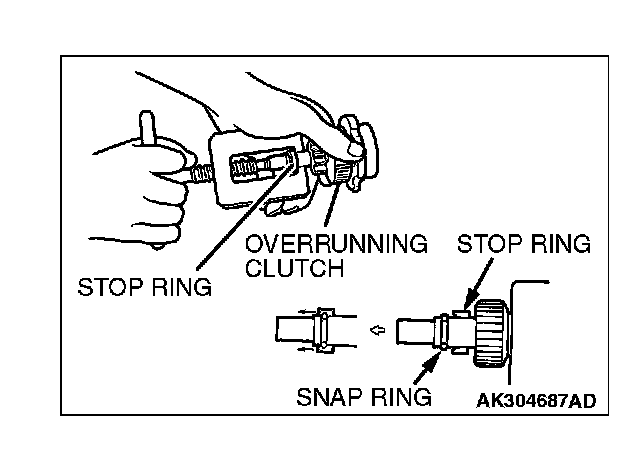 OVERRUNNING CLUTCH

STOP RING

STOP RING

SNAP RING

AK304687AD