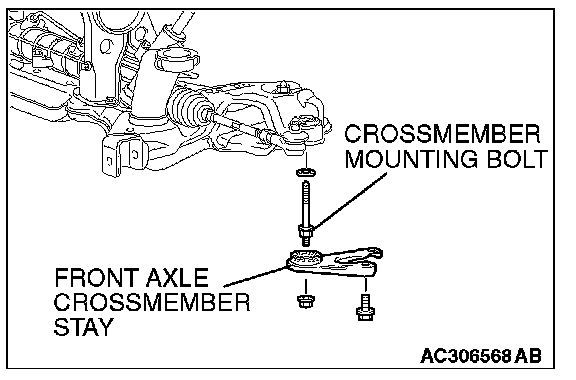 CROSSMEMBER MOUNTING BOLT

FRONT AXLE CROSSMEMBER STAY

AC306568 AB