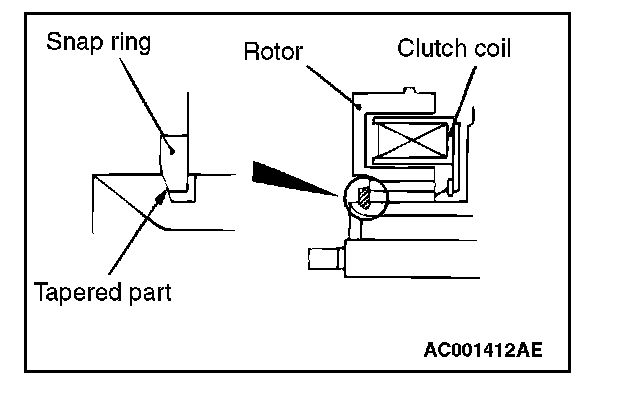 Snap ring
Rotor
Clutch coil
Tapered part
AC001412AE