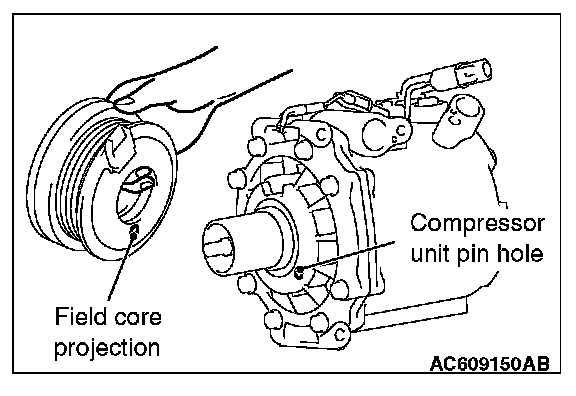 Compressor unit pin hole

Field core projection

AC609150AB