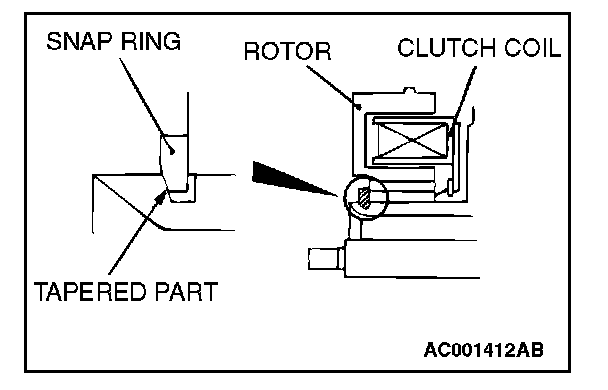 SNAP RING
ROTOR
CLUTCH COIL
TAPERED PART
AC001412AB