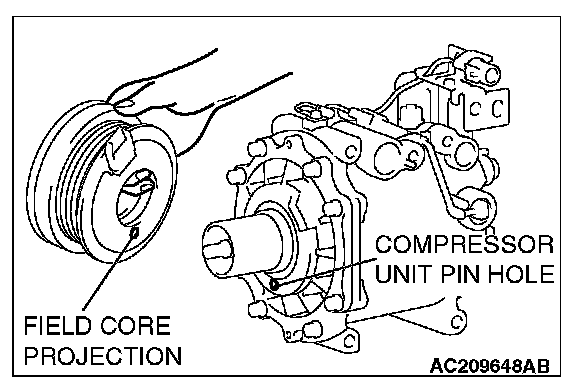 COMPRESSOR UNIT PIN HOLE

FIELD CORE PROJECTION

AC209648AB