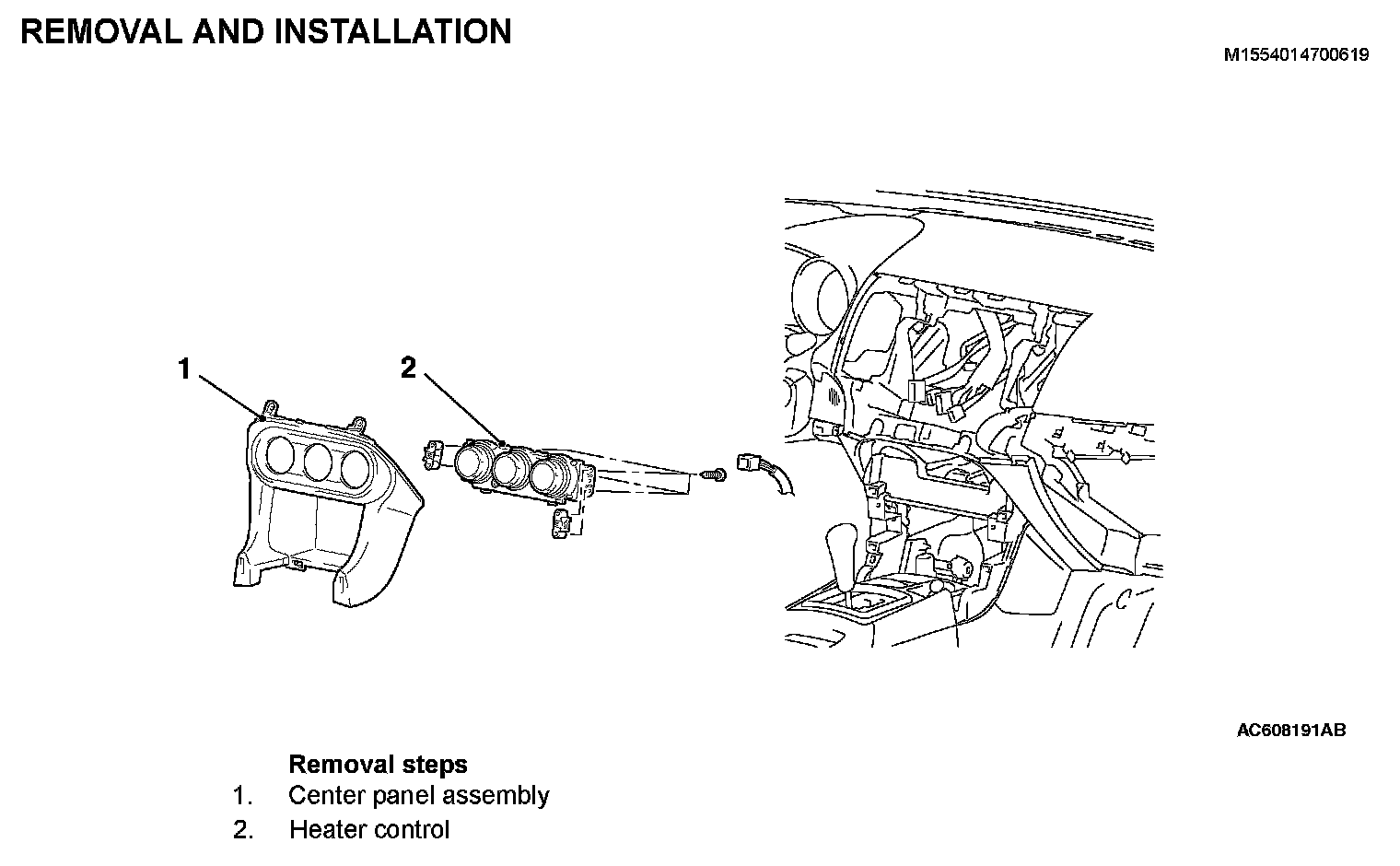 REMOVAL AND INSTALLATION

M1554014700619

1

2

AC608191AB

Removal steps
1. Center panel assembly
2. Heater control