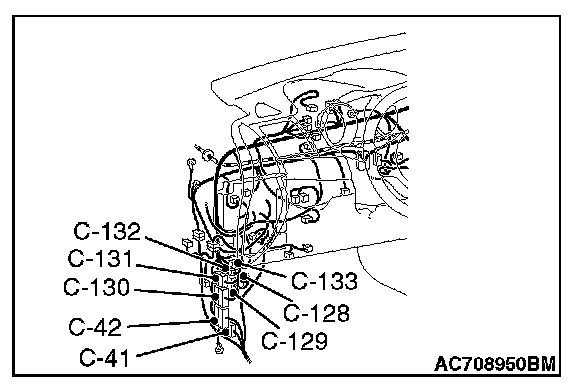 C-132
C-131
C-130
C-42
C-41
C-133
C-128
C-129
AC708950BM