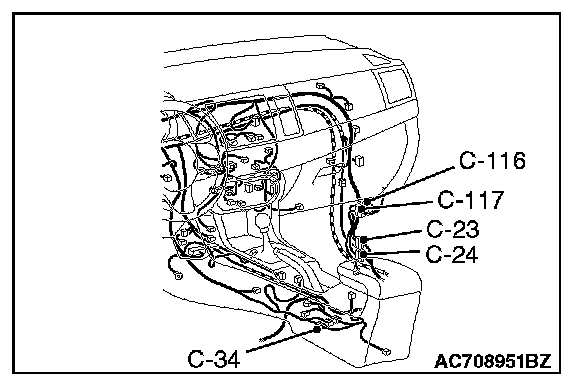 C-116
C-117
C-23
C-24
C-34
AC708951BZ