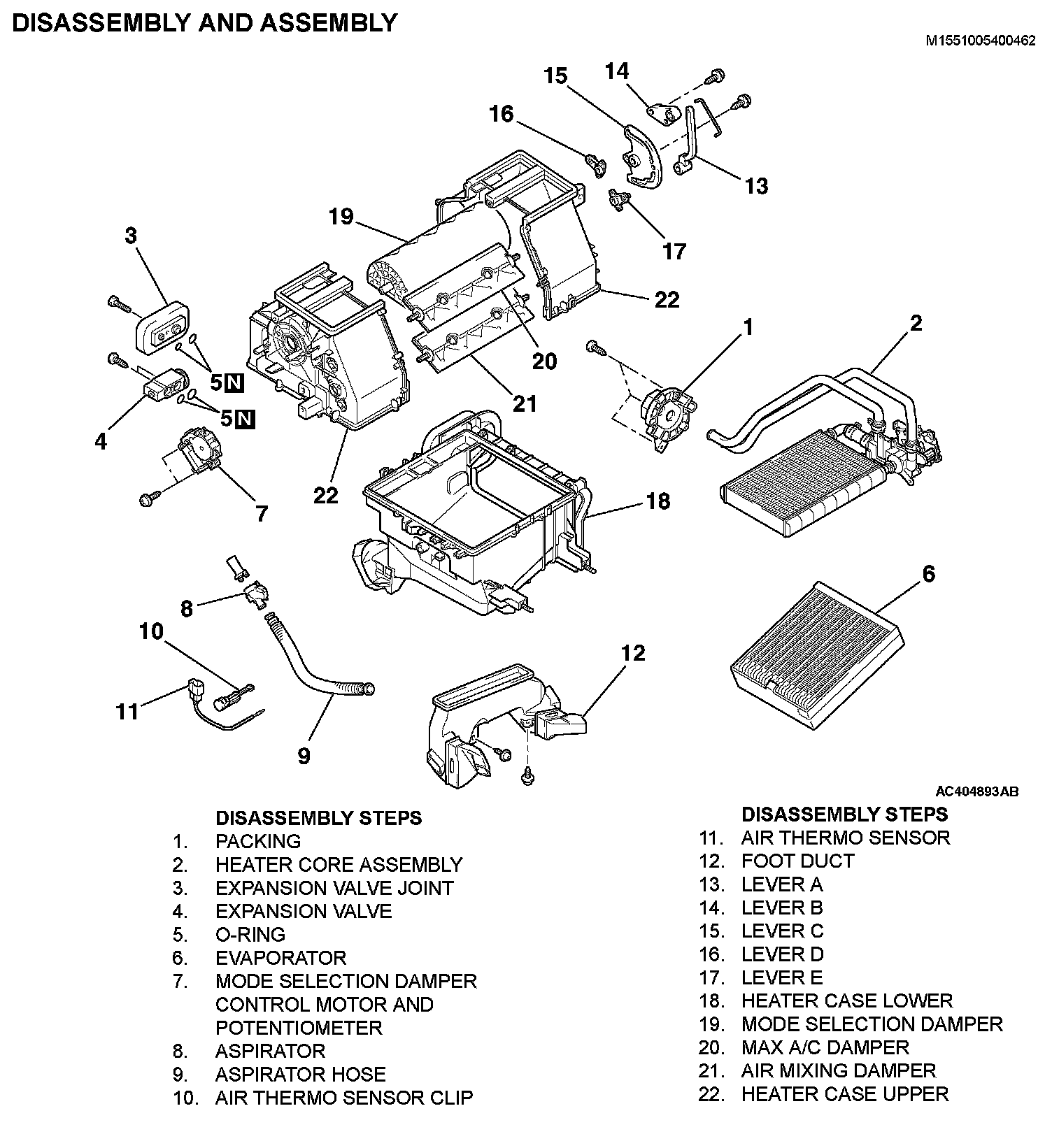 DISASSEMBLY AND ASSEMBLY

M1551005400462

15 14 16 13 19 17 3 22 1 2 20 5 N 21 5 N 4 7 22 18 6 8 10 12 11 9

AC404893AB

DISASSEMBLY STEPS
1. PACKING
2. HEATER CORE ASSEMBLY
3. EXPANSION VALVE JOINT
4. EXPANSION VALVE
5. O-RING
6. EVAPORATOR
7. MODE SELECTION DAMPER CONTROL MOTOR AND POTENTIOMETER
8. ASPIRATOR
9. ASPIRATOR HOSE
10. AIR THERMO SENSOR CLIP

DISASSEMBLY STEPS
11. AIR THERMO SENSOR
12. FOOT DUCT
13. LEVER A
14. LEVER B
15. LEVER C
16. LEVER D
17. LEVER E
18. HEATER CASE LOWER
19. MODE SELECTION DAMPER
20. MAX A/C DAMPER
21. AIR MIXING DAMPER
22. HEATER CASE UPPER