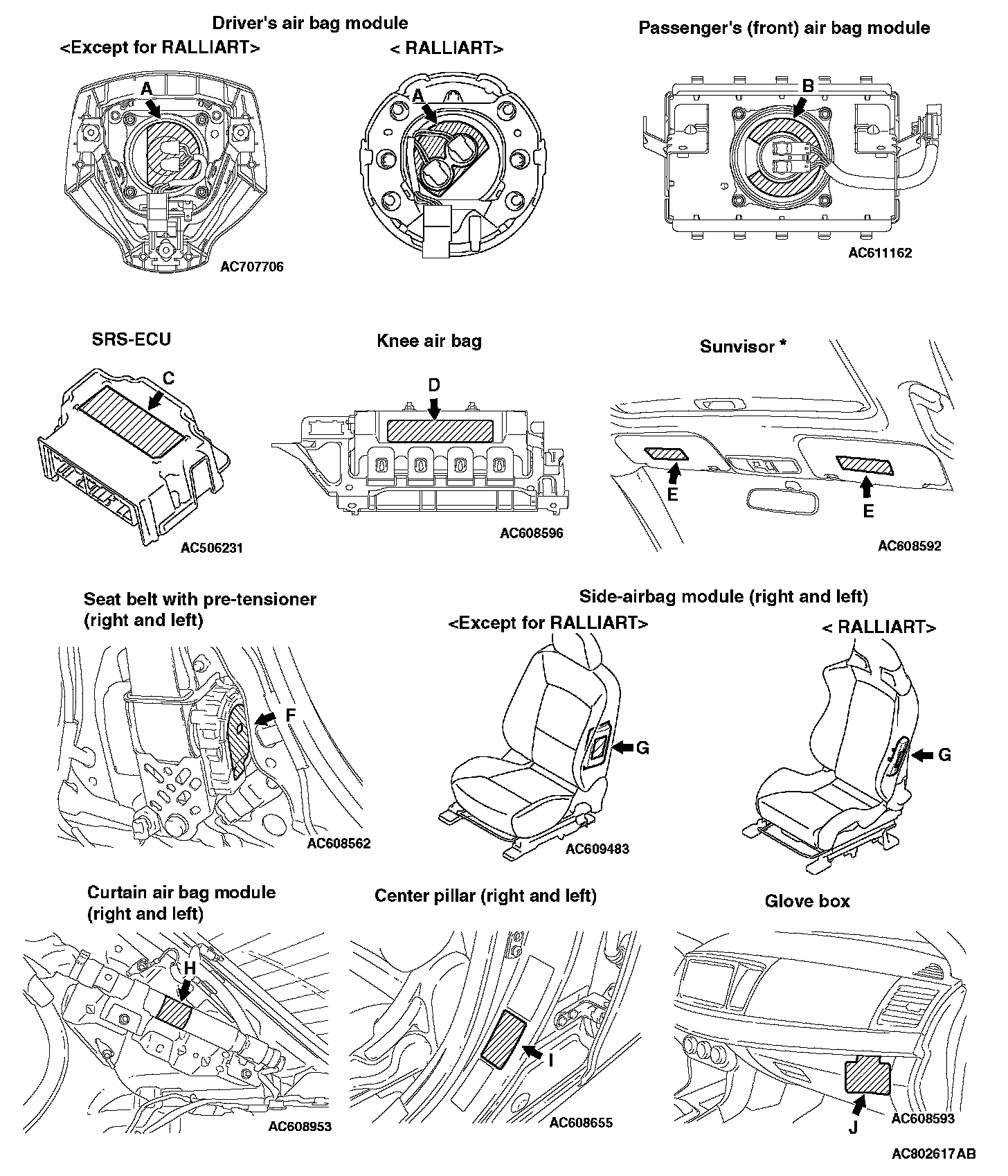 Driver's air bag module

<Except for RALLIART>

A

AC707706

< RALLIART>

A

Passenger's (front) air bag module

B

AC611162

SRS-ECU

C

AC506231

Knee air bag

D

AC608596

Sunvisor *

E

E

AC608592

Seat belt with pre-tensioner (right and left)

F

AC608562

Side-airbag module (right and left)

<Except for RALLIART>

G

AC609483

< RALLIART>

G

Curtain air bag module (right and left)

H

AC608953

Center pillar (right and left)

I

AC608655

Glove box

J

AC608593

AC802617AB