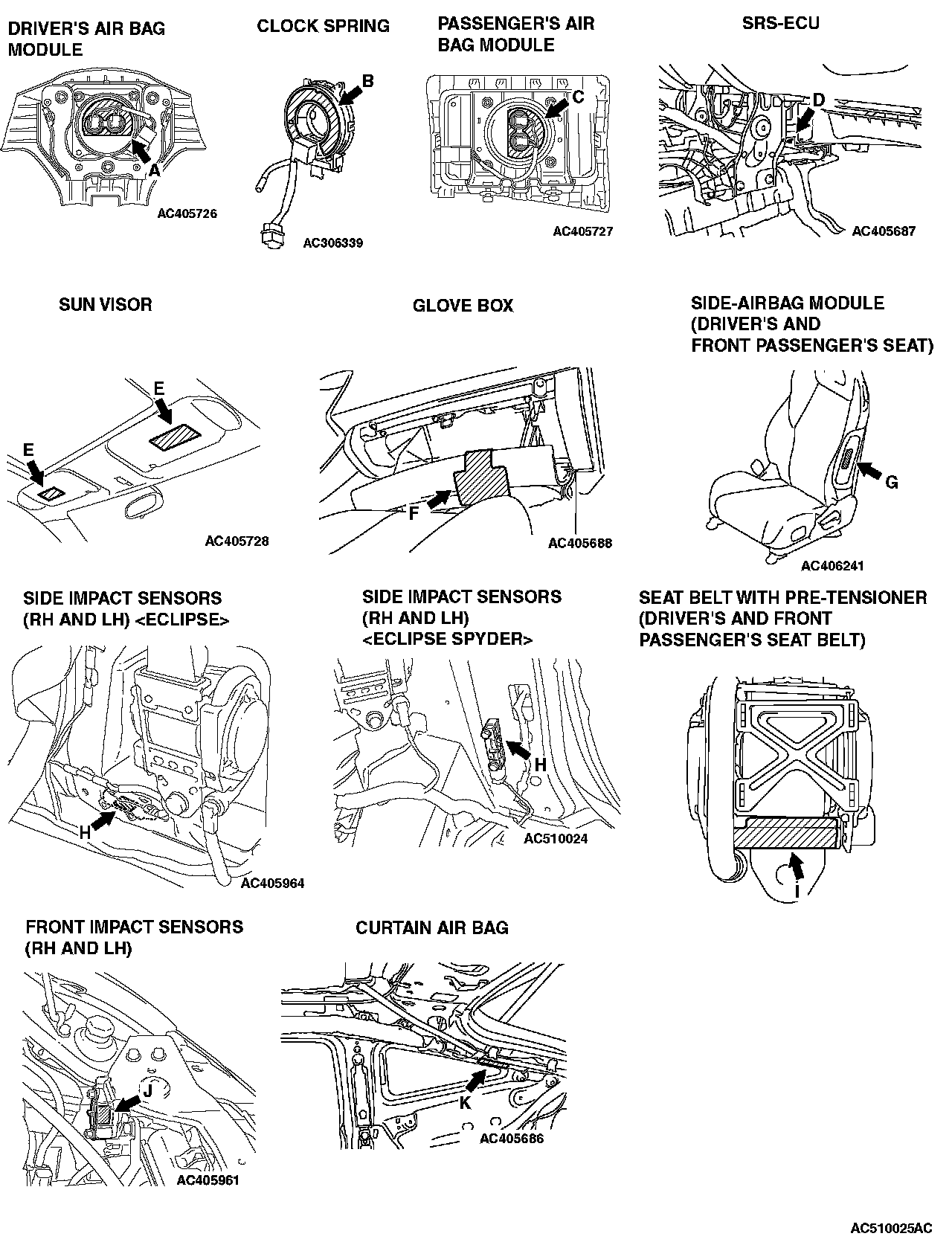 DRIVER'S AIR BAG MODULE

A

AC405726

CLOCK SPRING

B

AC306339

PASSENGER'S AIR BAG MODULE

C

AC405727

SRS-ECU

D

AC405687

SUN VISOR

E

E

AC405728

GLOVE BOX

F

AC405688

SIDE-AIRBAG MODULE (DRIVER'S AND FRONT PASSENGER'S SEAT)

G

AC406241

SIDE IMPACT SENSORS (RH AND LH) <ECLIPSE>

H

AC405964

SIDE IMPACT SENSORS (RH AND LH) <ECLIPSE SPYDER>

H

AC510024

SEAT BELT WITH PRE-TENSIONER (DRIVER'S AND FRONT PASSENGER'S SEAT BELT)

I

FRONT IMPACT SENSORS (RH AND LH)

J

AC405961

CURTAIN AIR BAG

K

AC405686

AC510025AC