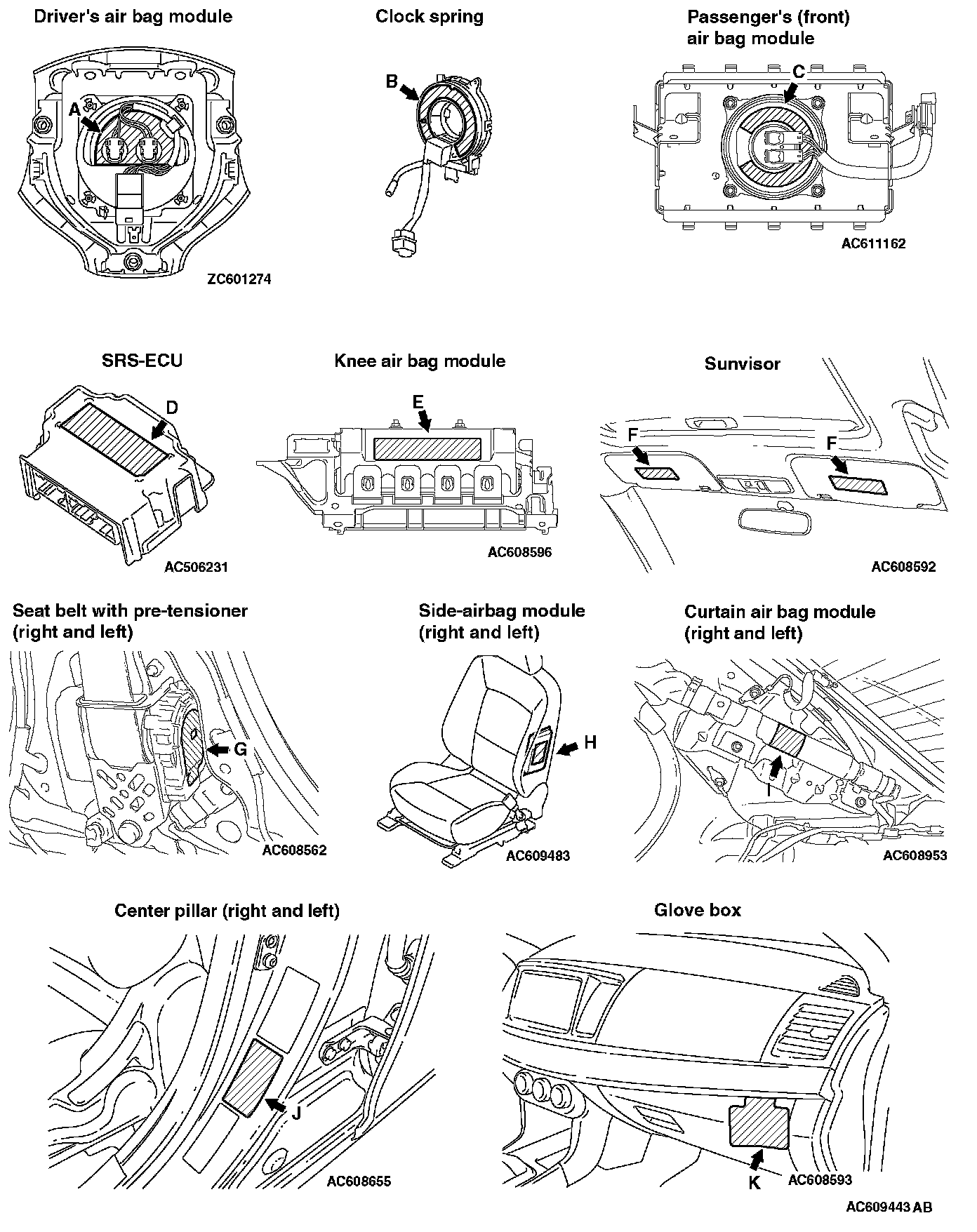 Driver's air bag module

A

ZC601274

Clock spring

B

Passenger's (front) air bag module

C

AC611162

SRS-ECU

D

AC506231

Knee air bag module

E

AC608596

Sunvisor

F

F

AC608592

Seat belt with pre-tensioner (right and left)

G

AC608562

Side-airbag module (right and left)

H

AC609483

Curtain air bag module (right and left)

I

AC608953

Center pillar (right and left)

J

AC608655

Glove box

K

AC608593

AC609443 AB