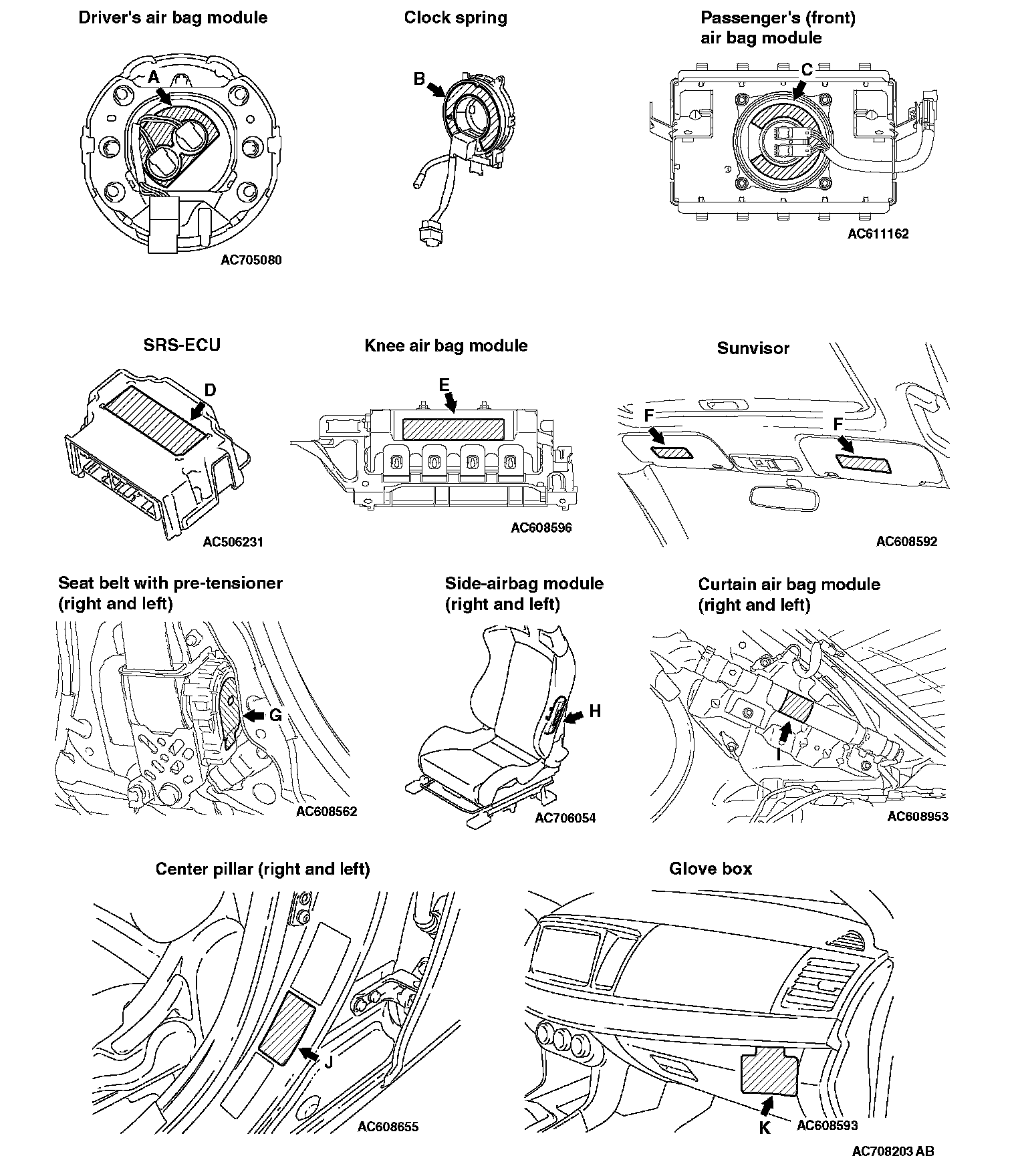 Driver's air bag module

A

AC705080

Clock spring

B

Passenger's (front) air bag module

C

AC611162

SRS-ECU

D

AC506231

Knee air bag module

E

AC608596

Sunvisor

F

F

AC608592

Seat belt with pre-tensioner (right and left)

G

AC608562

Side-airbag module (right and left)

H

AC706054

Curtain air bag module (right and left)

I

AC608953

Center pillar (right and left)

J

AC608655

Glove box

K

AC608593

AC708203 AB