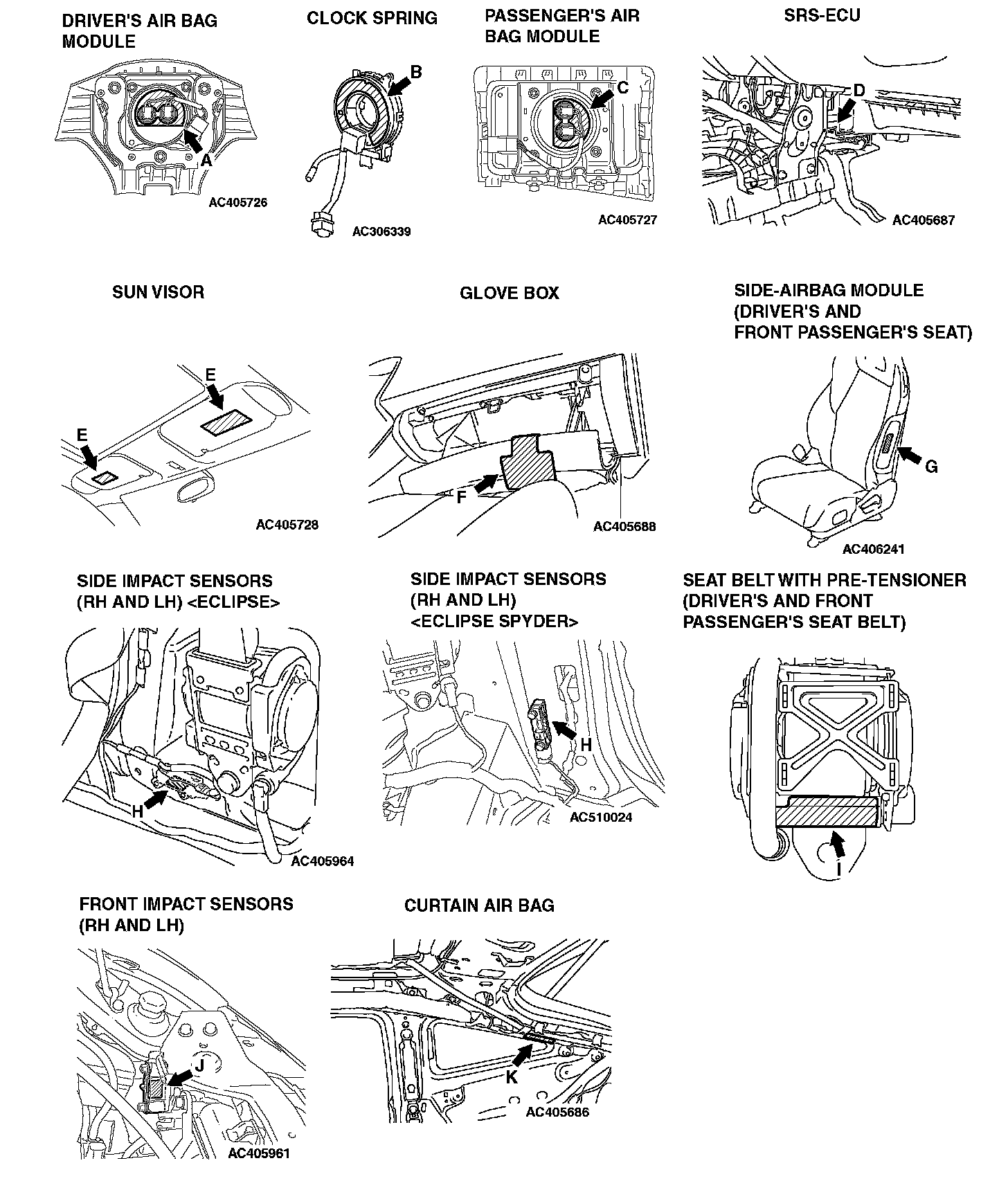 DRIVER'S AIR BAG MODULE

A

AC405726

CLOCK SPRING

B

AC306339

PASSENGER'S AIR BAG MODULE

C

AC405727

SRS-ECU

D

AC405687

SUN VISOR

E

E

AC405728

GLOVE BOX

F

AC405688

SIDE-AIRBAG MODULE (DRIVER'S AND FRONT PASSENGER'S SEAT)

G

AC406241

SIDE IMPACT SENSORS (RH AND LH) <ECLIPSE>

H

AC405964

SIDE IMPACT SENSORS (RH AND LH) <ECLIPSE SPYDER>

H

AC510024

SEAT BELT WITH PRE-TENSIONER (DRIVER'S AND FRONT PASSENGER'S SEAT BELT)

I

FRONT IMPACT SENSORS (RH AND LH)

J

AC405961

CURTAIN AIR BAG

K

AC405686