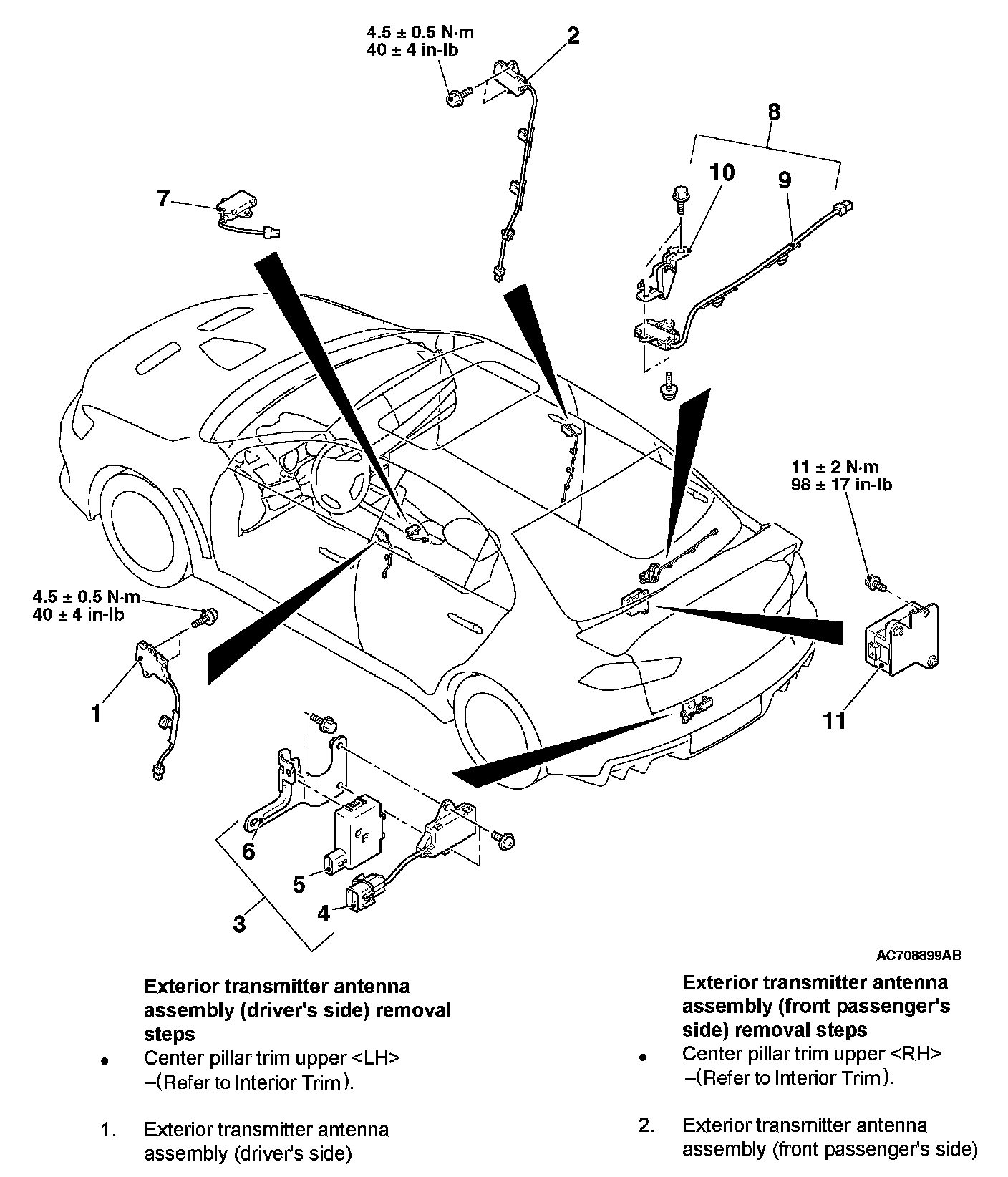 4.5 ± 0.5 N·m
40 ± 4 in-lb

2

8

10

9

7

11 ± 2 N·m
98 ± 17 in-lb

4.5 ± 0.5 N·m
40 ± 4 in-lb

1

11

6

5

4

3

AC708899AB

Exterior transmitter antenna assembly (driver's side) removal steps

• Center pillar trim upper <LH> –(Refer to Interior Trim).

1. Exterior transmitter antenna assembly (driver's side)

Exterior transmitter antenna assembly (front passenger's side) removal steps

• Center pillar trim upper <RH> –(Refer to Interior Trim).

2. Exterior transmitter antenna assembly (front passenger's side)