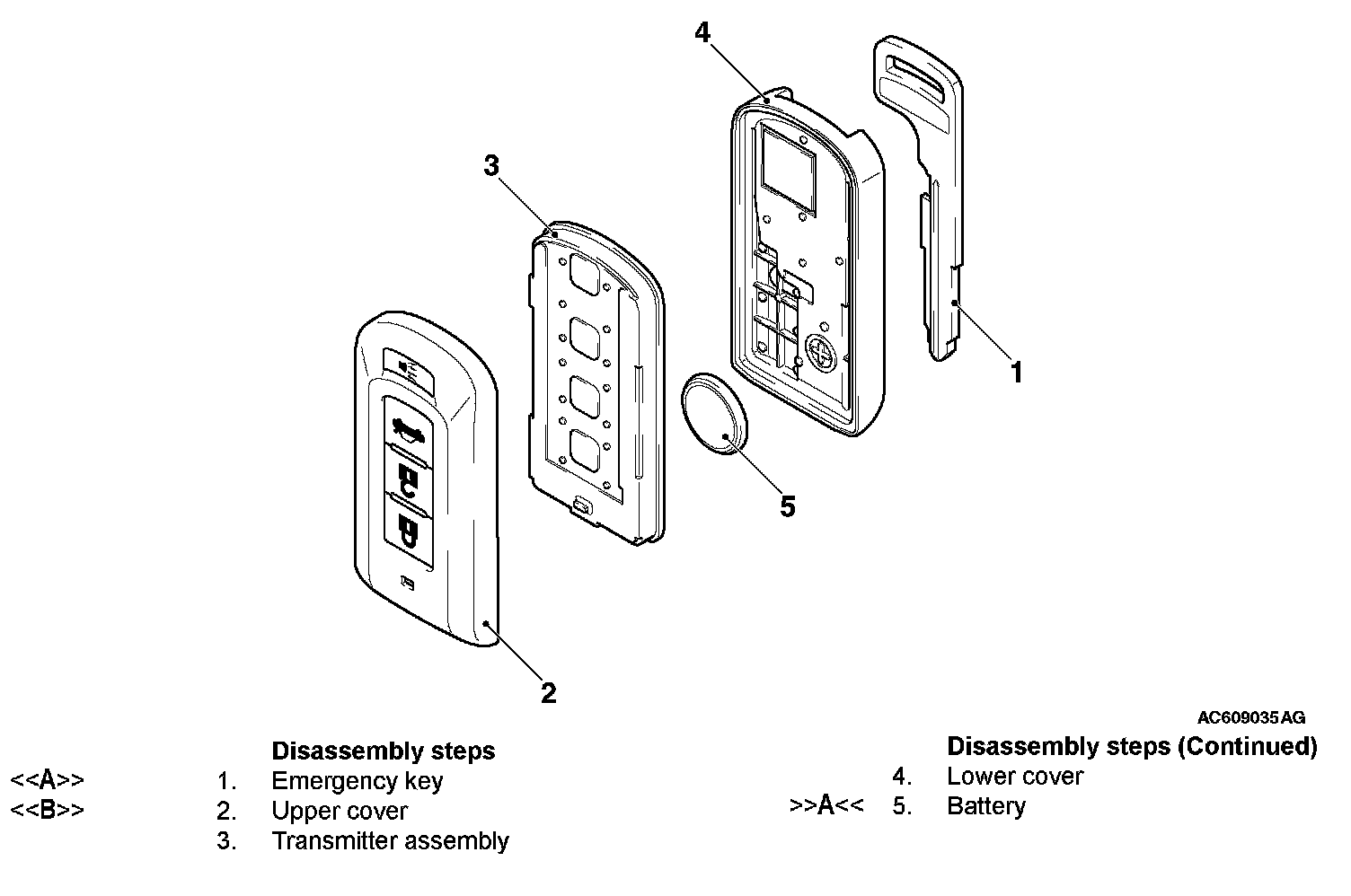 4

3

1

5

2

AC609035AG

Disassembly steps

<<A>> 1. Emergency key

<<B>> 2. Upper cover

3. Transmitter assembly

Disassembly steps (Continued)

4. Lower cover

>>A<< 5. Battery